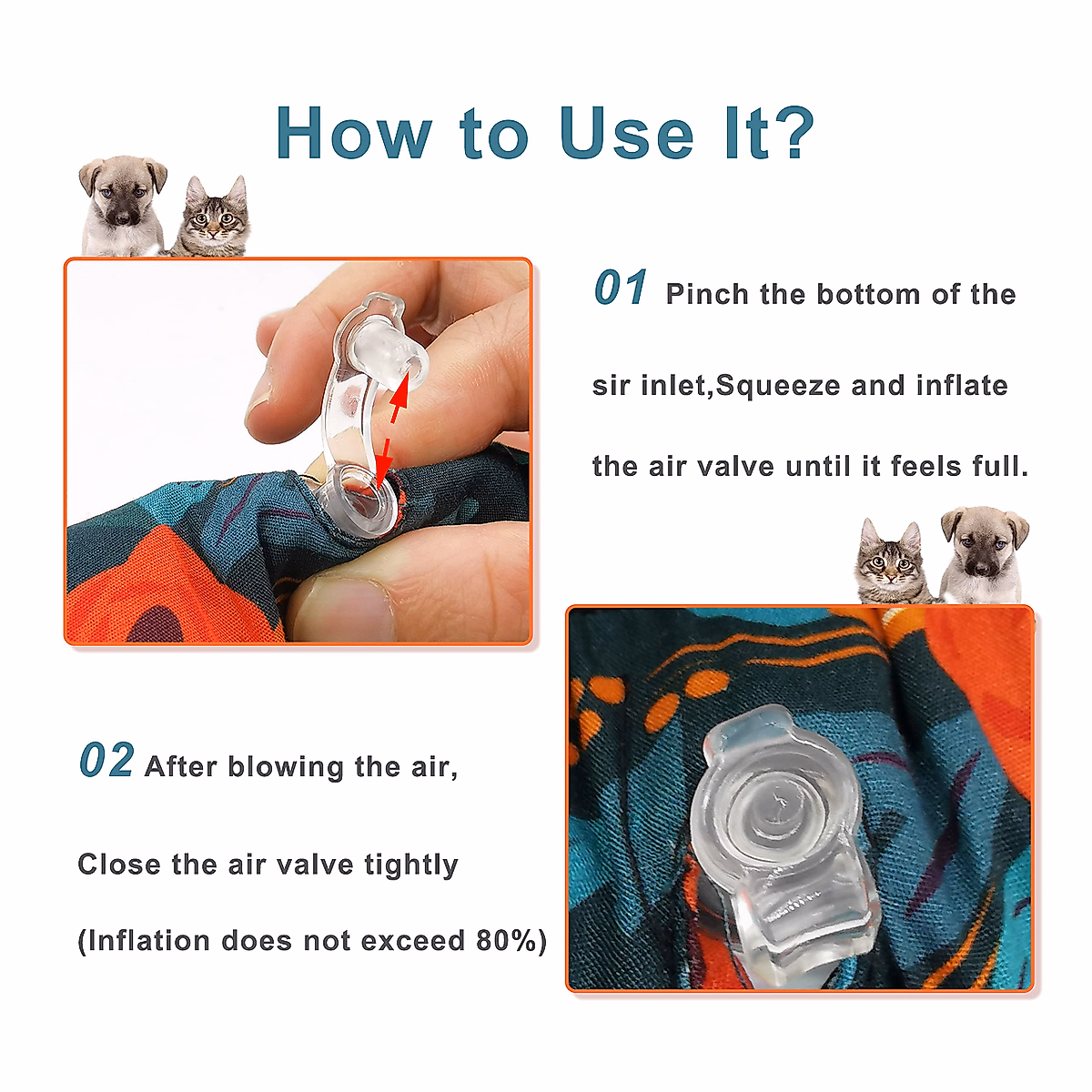 How to Use It?

01 Pinch the bottom of the sir inlet,Squeeze and inflate the air valve until it feels full.

02 After blowing the air, Close the air valve tightly (Inflation does not exceed 80%)