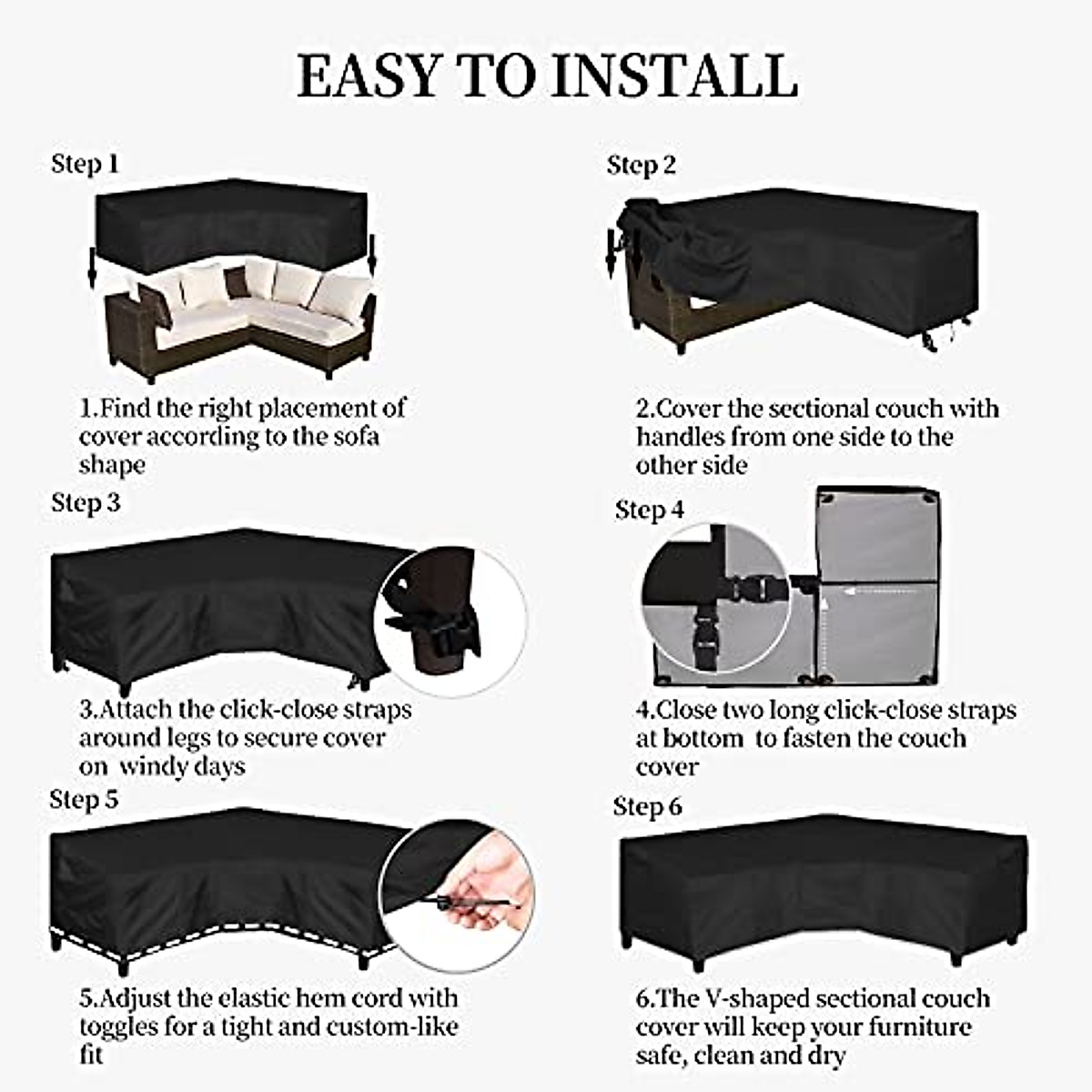 EASY TO INSTALL

Step 1

1.Find the right placement of cover according to the sofa shape

Step 2

2.Cover the sectional couch with handles from one side to the other side

Step 3

3.Attach the click-close straps around legs to secure cover on windy days

Step 4

4.Close two long click-close straps at bottom to fasten the couch cover

Step 5

5.Adjust the elastic hem cord with toggles for a tight and custom-like fit

Step 6

6.The V-shaped sectional couch cover will keep your furniture safe, clean and dry