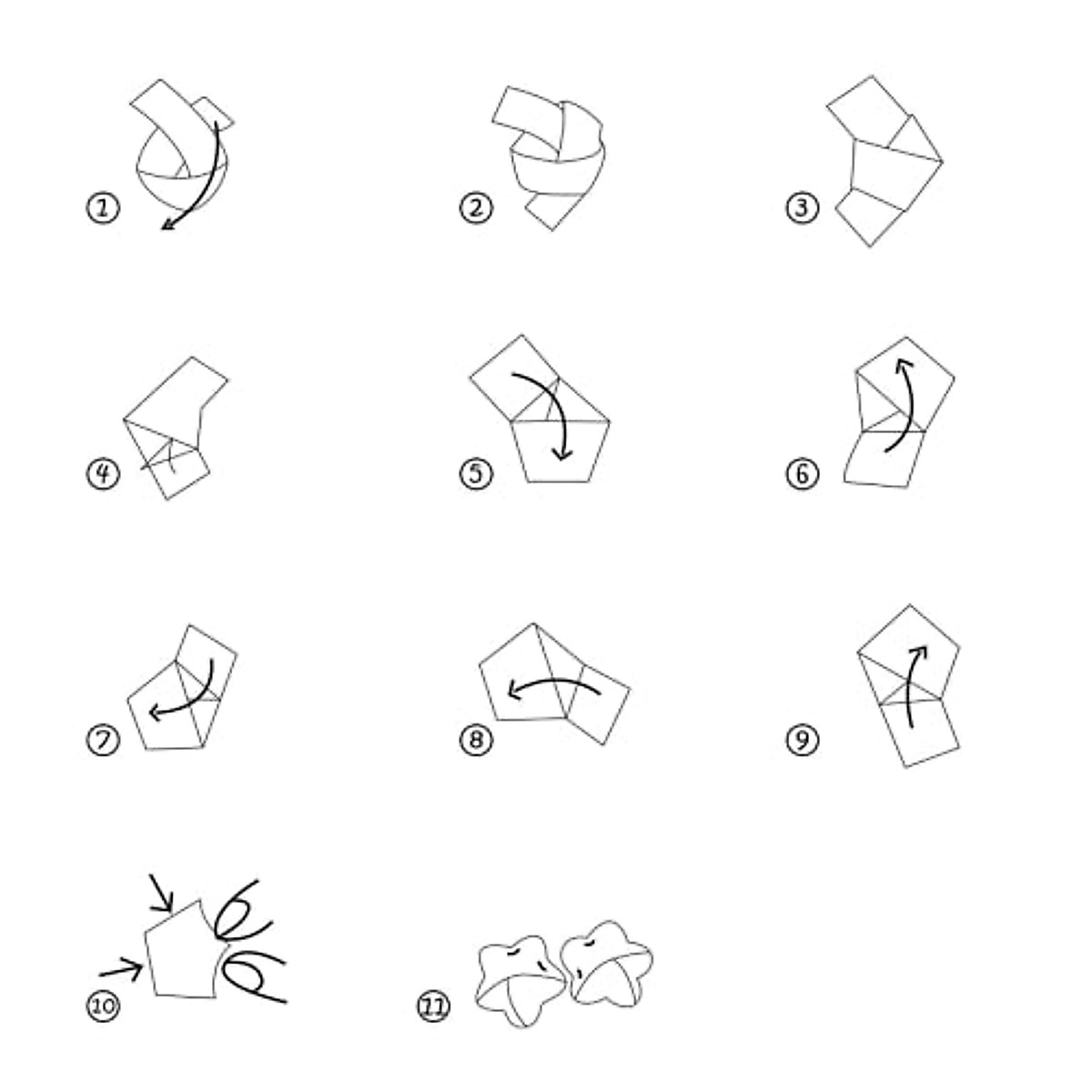 ①
②
③
④
⑤
⑥
⑦
⑧
⑨
⑩
⑪