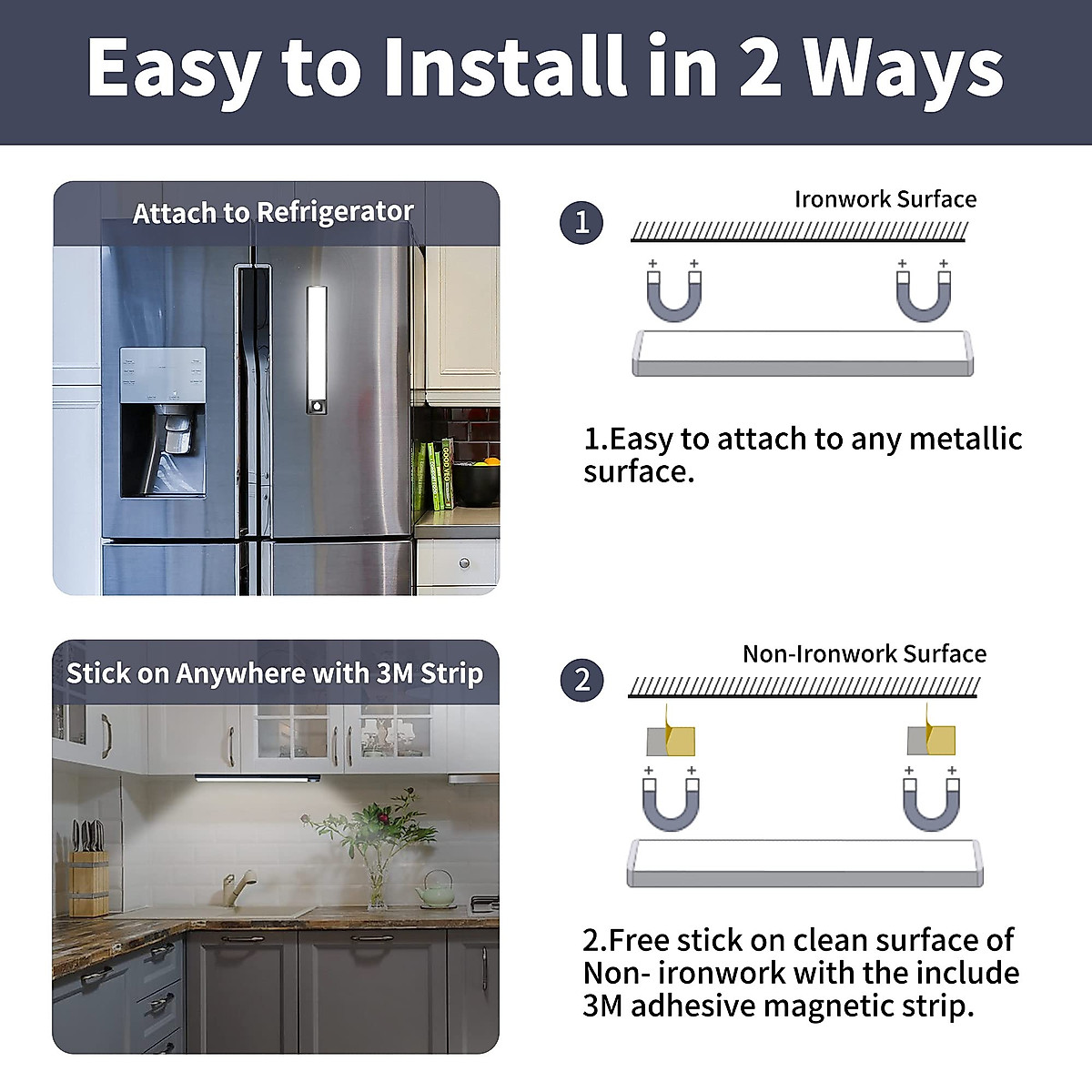 Easy to Install in 2 Ways

Attach to Refrigerator

1

Ironwork Surface

+ +

+ +

1.Easy to attach to any metallic surface.

Stick on Anywhere with 3M Strip

2

Non-Ironwork Surface

+ +

+ +

2.Free stick on clean surface of Non- ironwork with the include 3M adhesive magnetic strip.