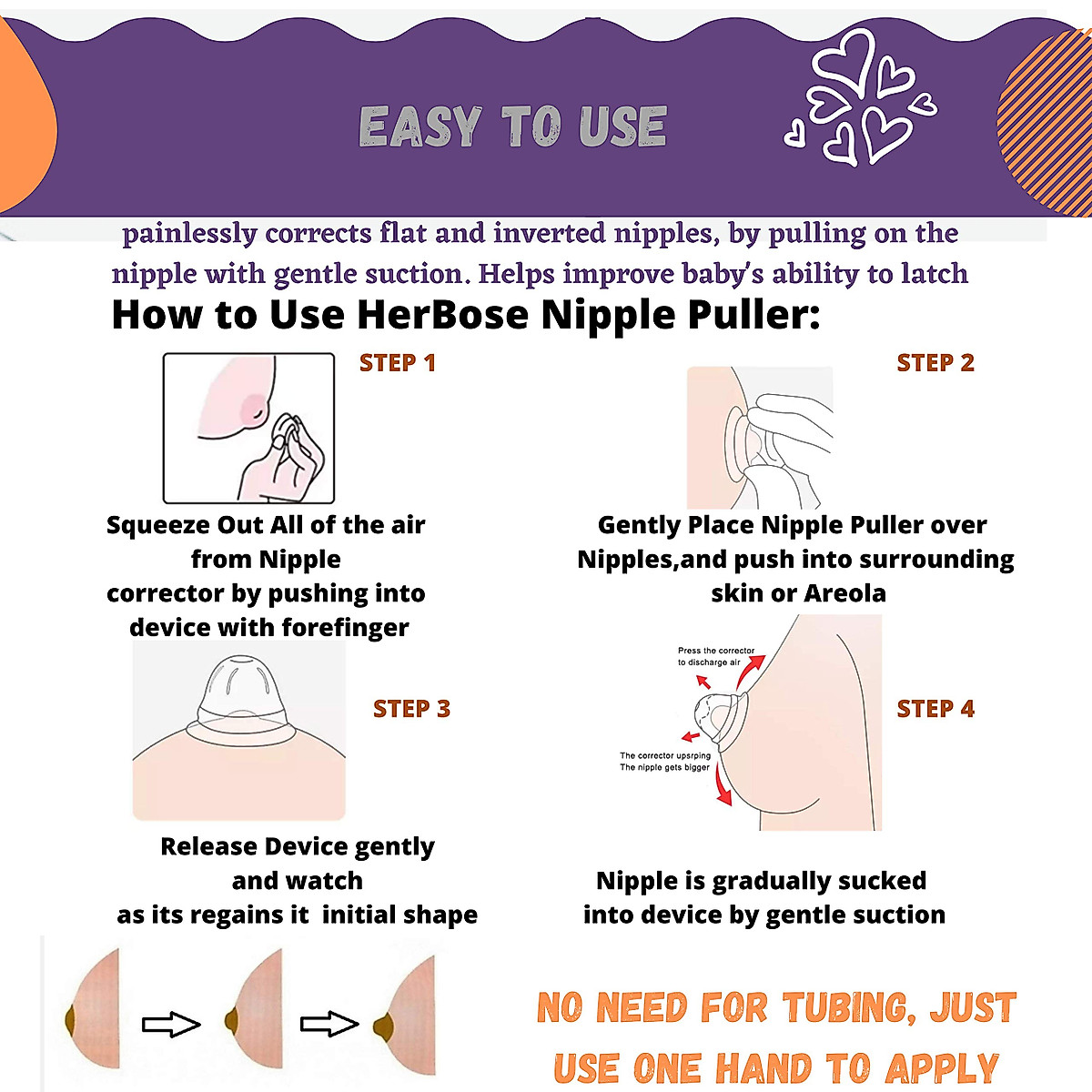 EASY TO USE

painlessly corrects flat and inverted nipples, by pulling on the nipple with gentle suction. Helps improve baby's ability to latch

How to Use HerBose Nipple Puller:

STEP 1

Squeeze Out All of the air from Nipple corrector by pushing into device with forefinger

STEP 2

Gently Place Nipple Puller over Nipples,and push into surrounding skin or Areola

STEP 3

Release Device gently and watch as its regains it initial shape

Press the corrector to discharge air

The corrector upsrping
The nipple gets bigger

STEP 4

Nipple is gradually sucked into device by gentle suction

NO NEED FOR TUBING, JUST USE ONE HAND TO APPLY