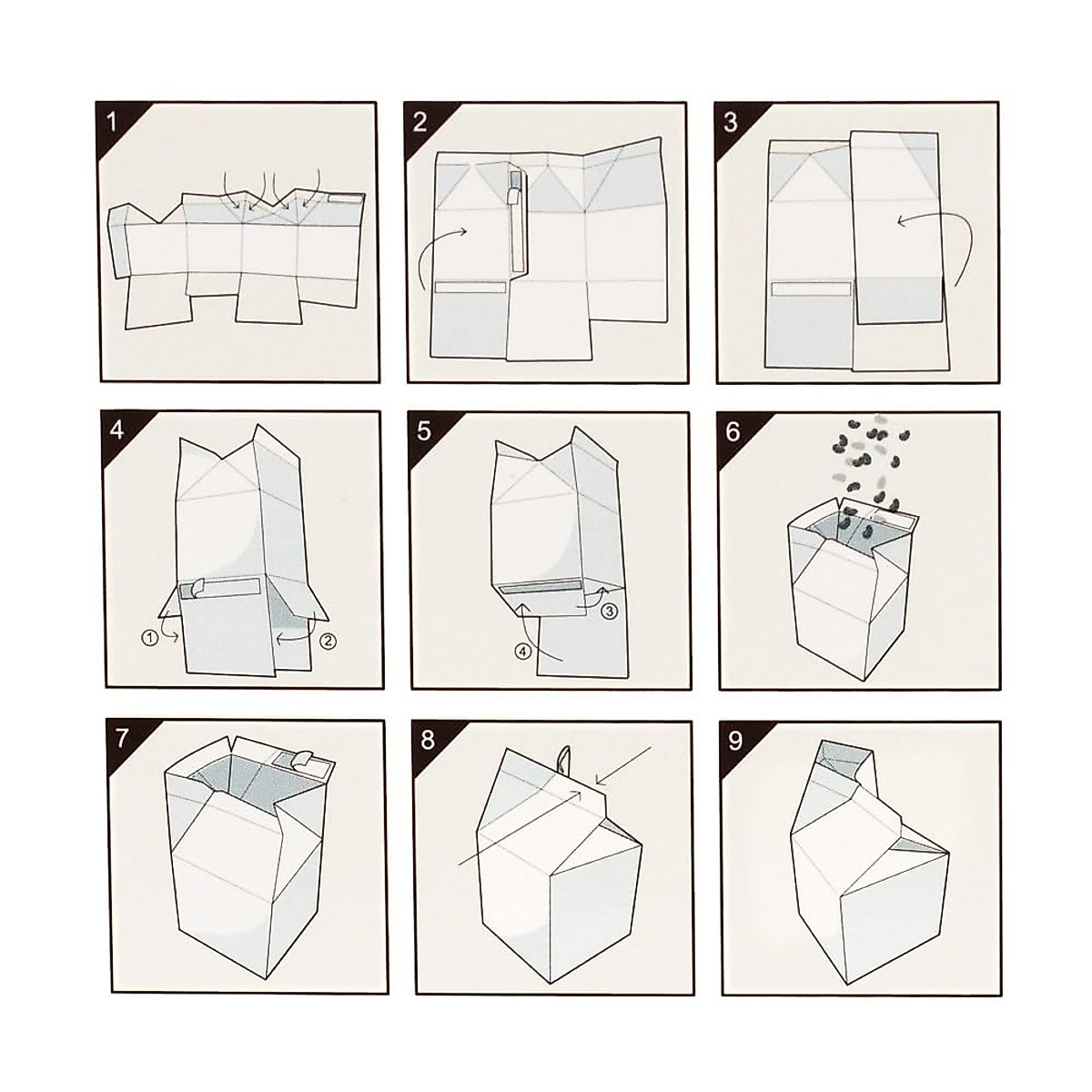 1

2

3

4

①

②

5

③

④

6

7

8

9