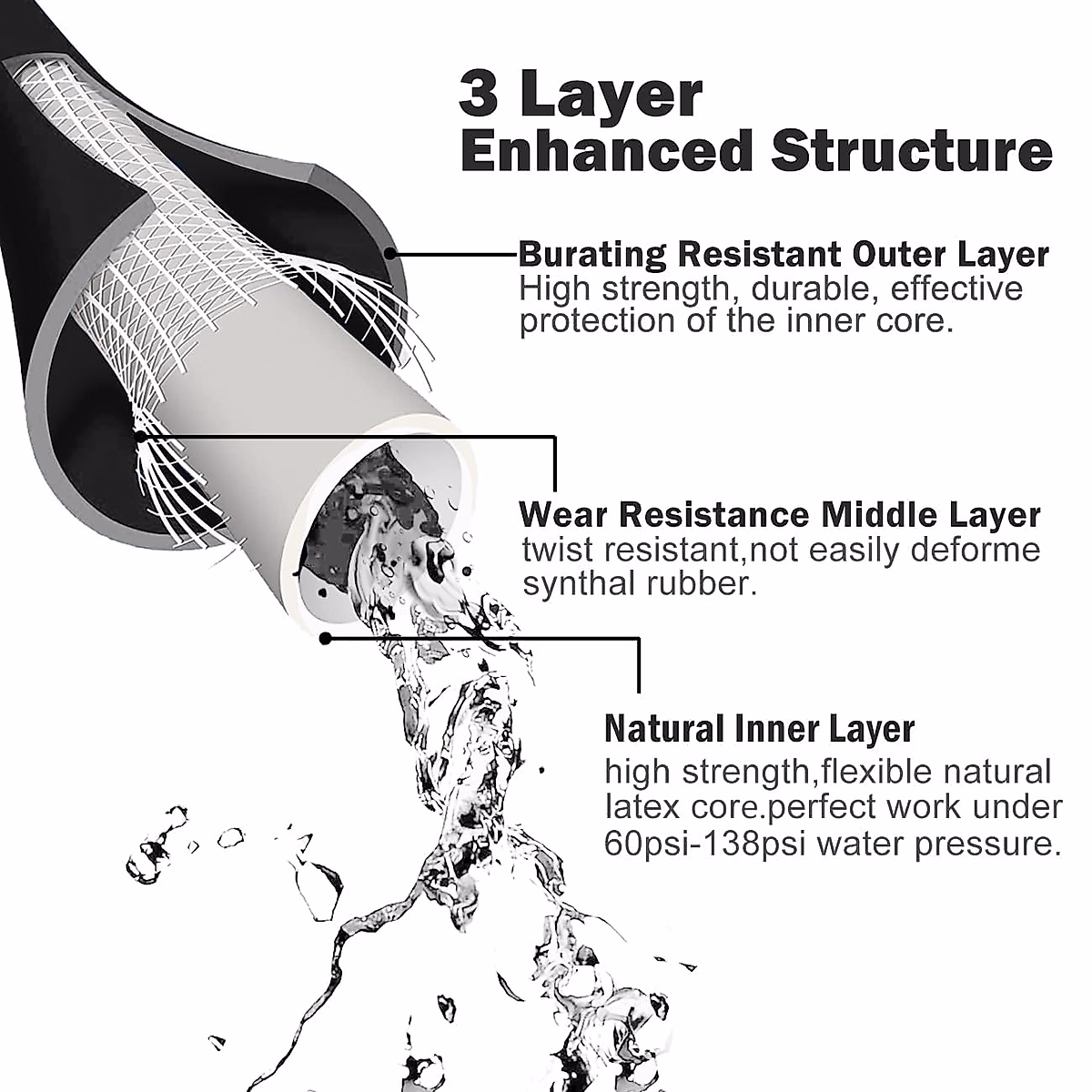 3 Layer
Enhanced Structure

Burating Resistant Outer Layer
High strength, durable, effective protection of the inner core.

Wear Resistance Middle Layer
twist resistant,not easily deforme synthal rubber.

Natural Inner Layer
high strength,flexible natural latex core.perfect work under 60psi-138psi water pressure.