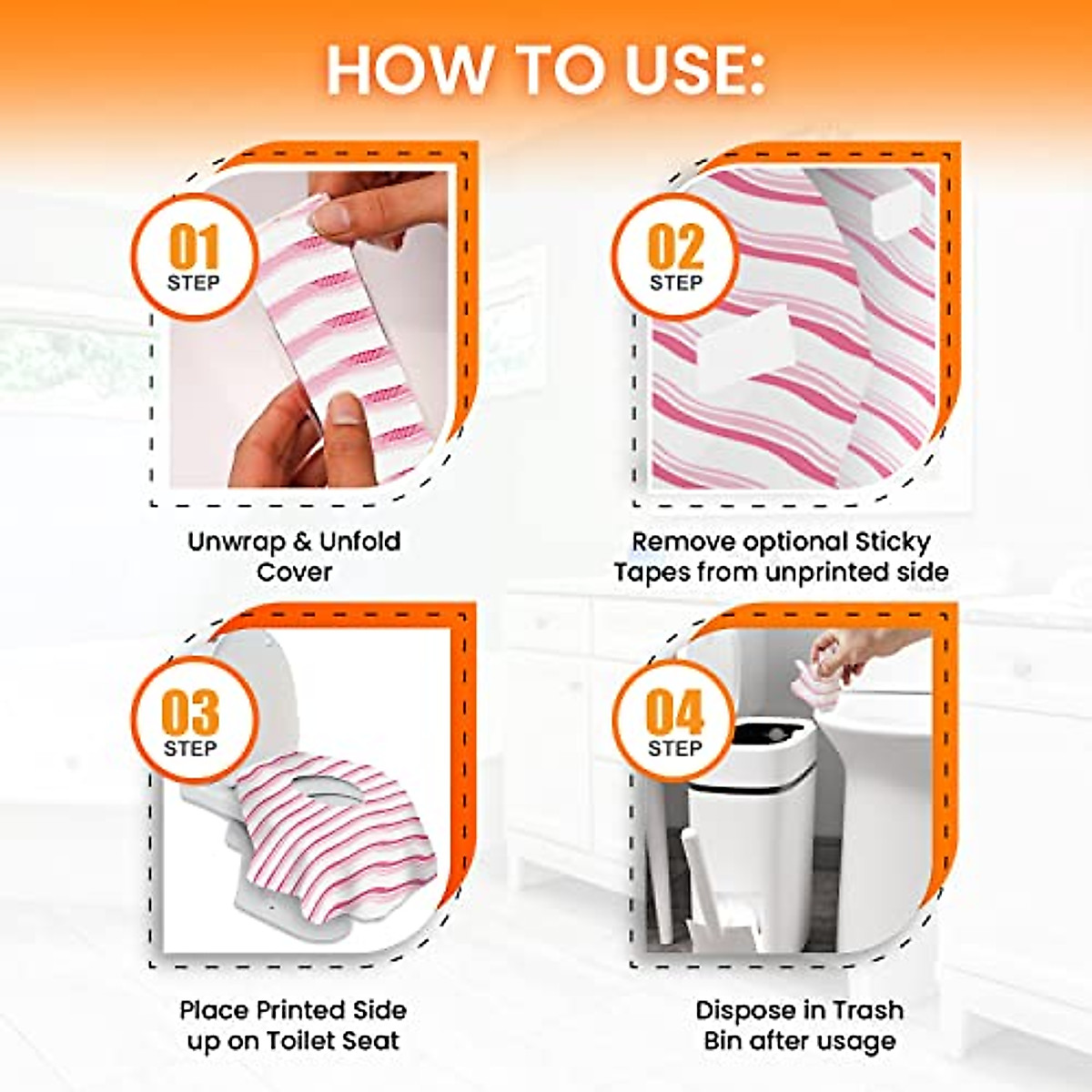 HOW TO USE:

01
STEP

Unwrap & Unfold Cover

02
STEP

Remove optional Sticky Tapes from unprinted side

03
STEP

Place Printed Side up on Toilet Seat

04
STEP

Dispose in Trash Bin after usage