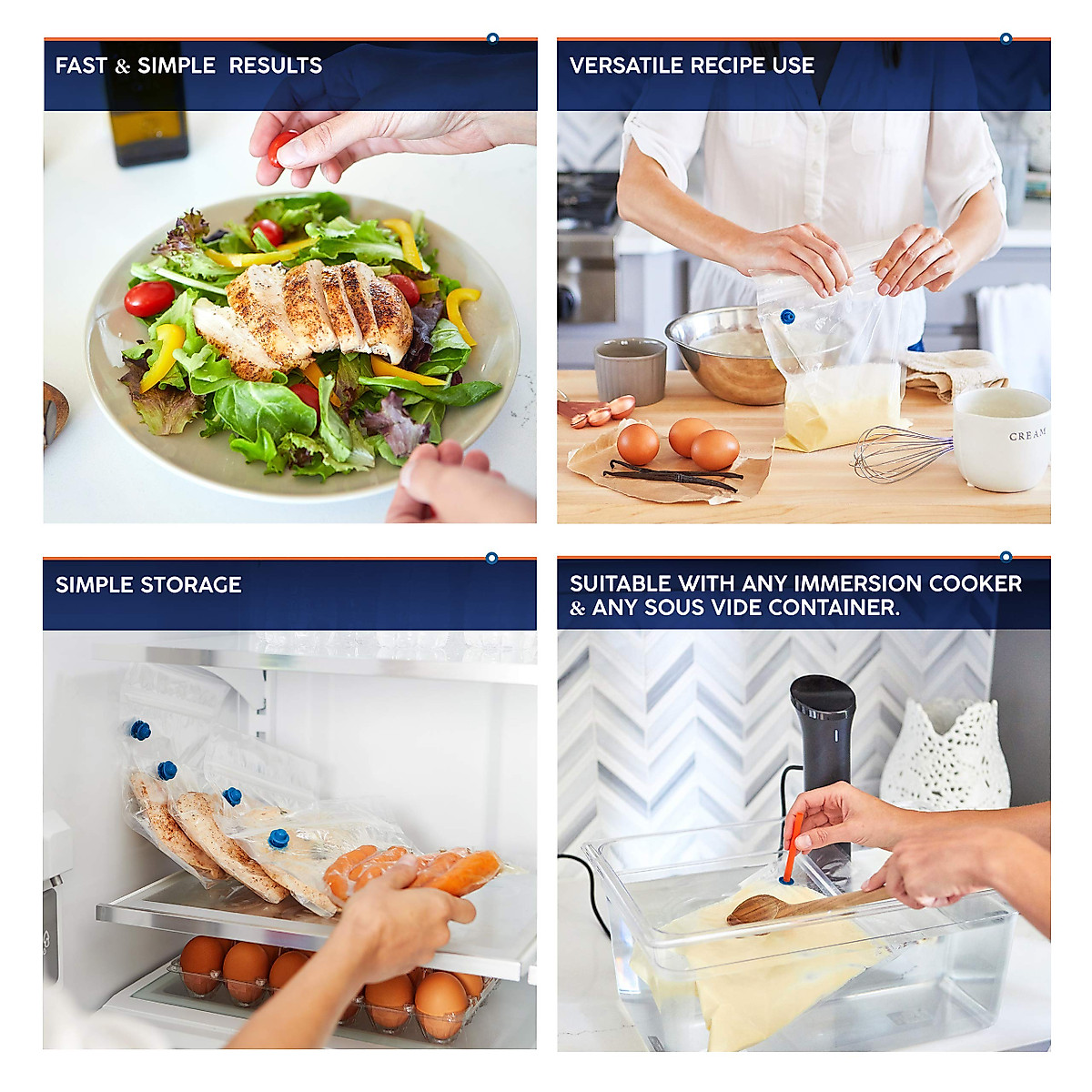 FAST & SIMPLE RESULTS

VERSATILE RECIPE USE

CREAM

SIMPLE STORAGE

SUITABLE WITH ANY IMMERSION COOKER & ANY SOUS VIDE CONTAINER.