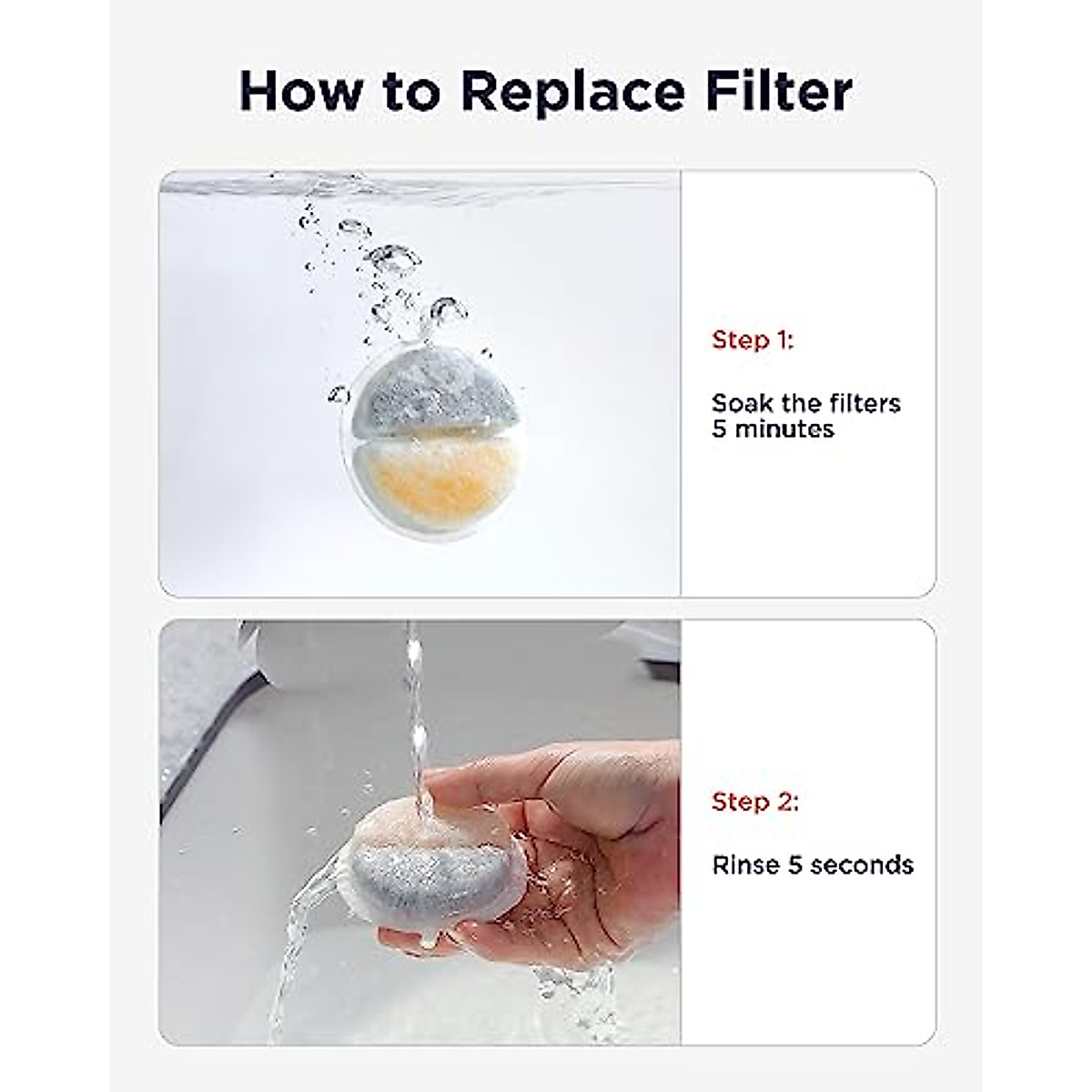 How to Replace Filter

Step 1:

Soak the filters 5 minutes

Step 2:

Rinse 5 seconds