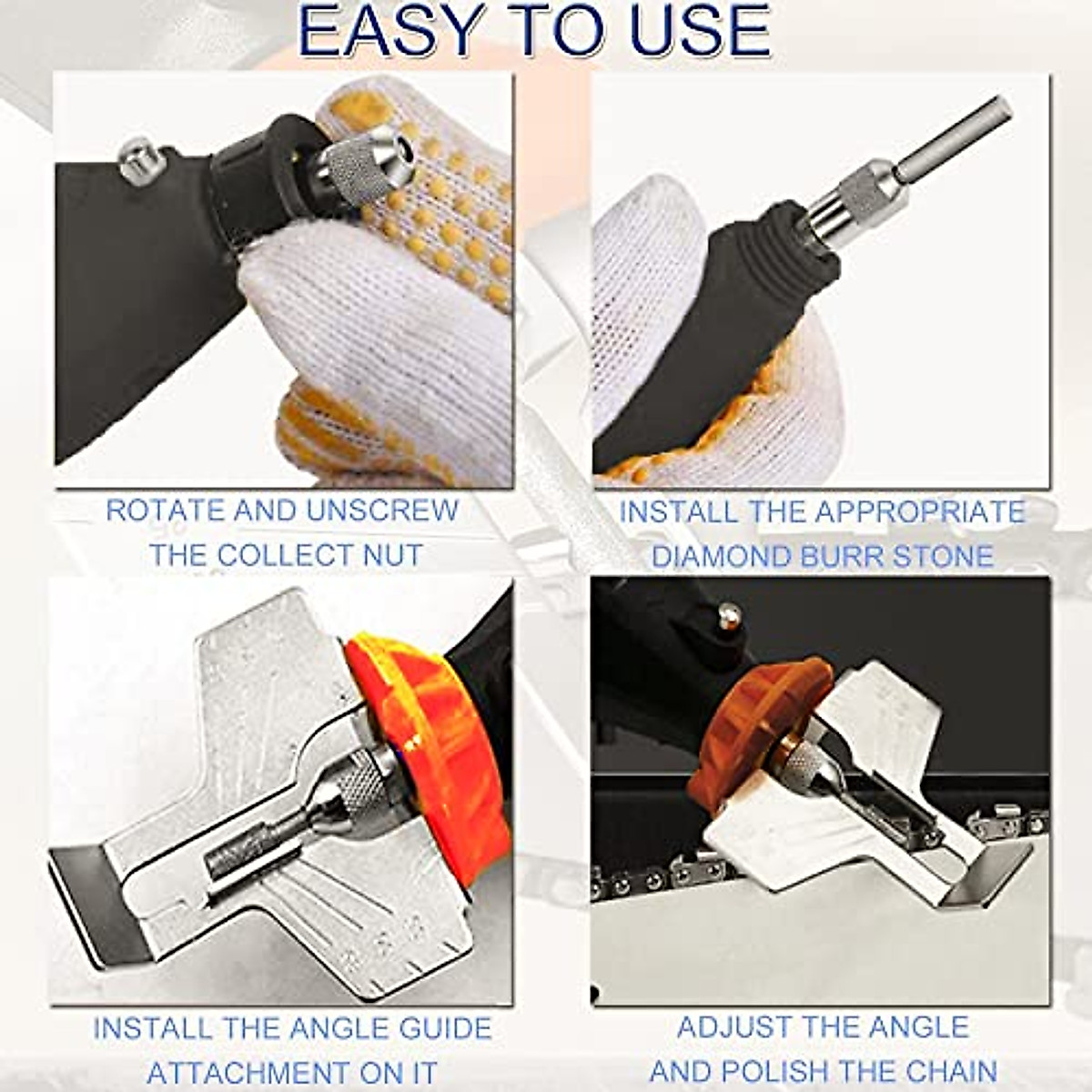 EASY TO USE

ROTATE AND UNSCREW THE COLLECT NUT

INSTALL THE APPROPRIATE DIAMOND BURR STONE

INSTALL THE ANGLE GUIDE ATTACHMENT ON IT

ADJUST THE ANGLE AND POLISH THE CHAIN