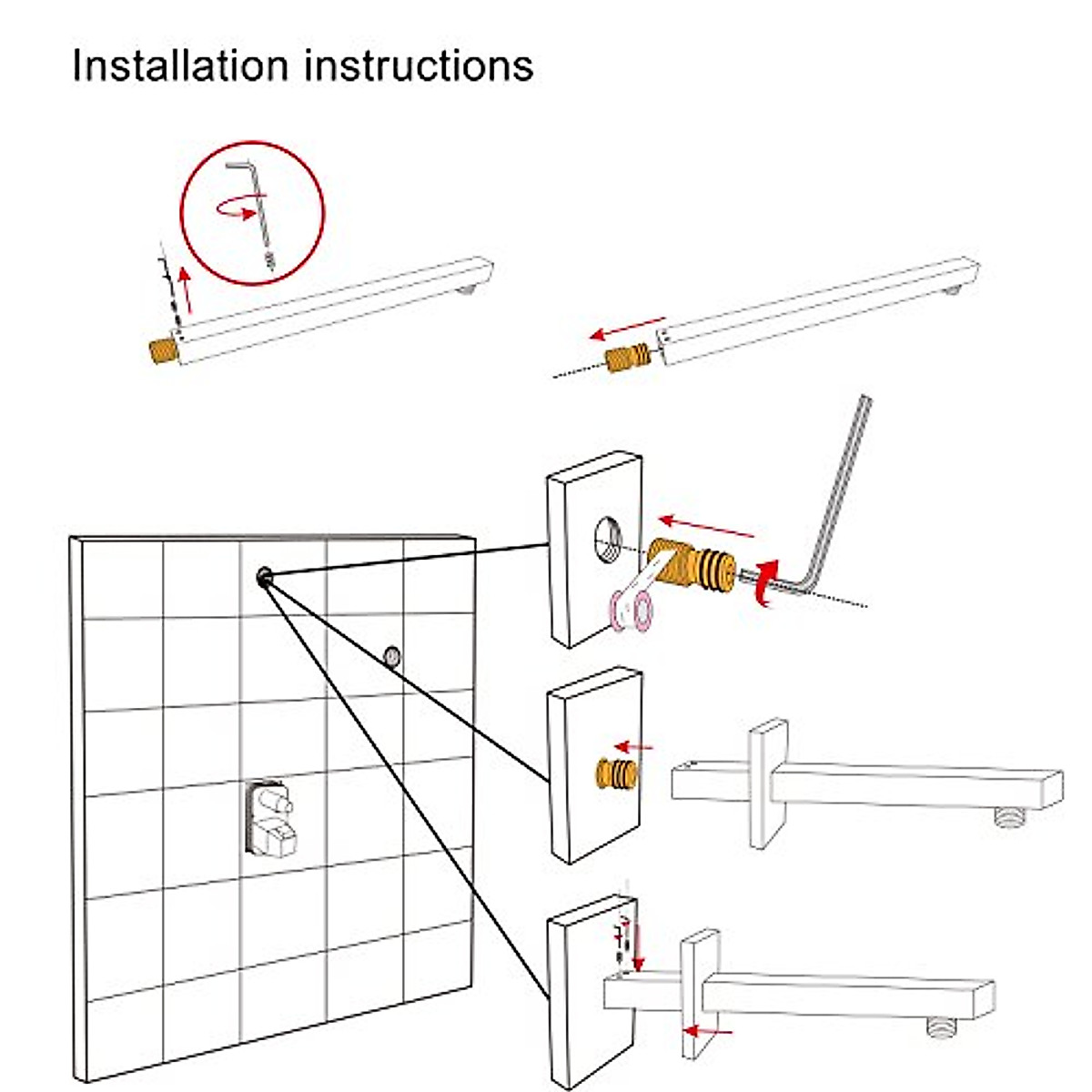 Installation instructions