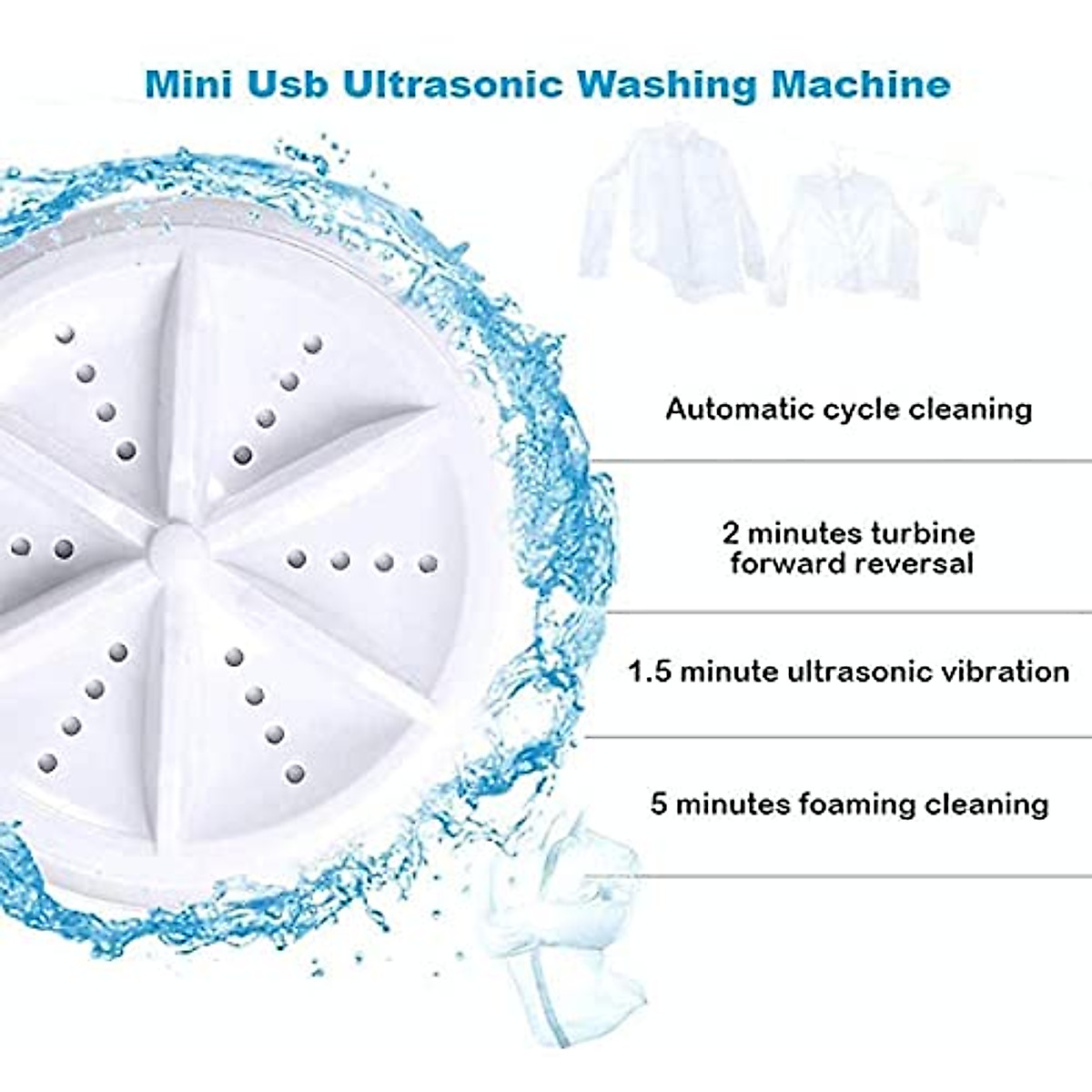 Mini Usb Ultrasonic Washing Machine

Automatic cycle cleaning

2 minutes turbine forward reversal

1.5 minute ultrasonic vibration

5 minutes foaming cleaning