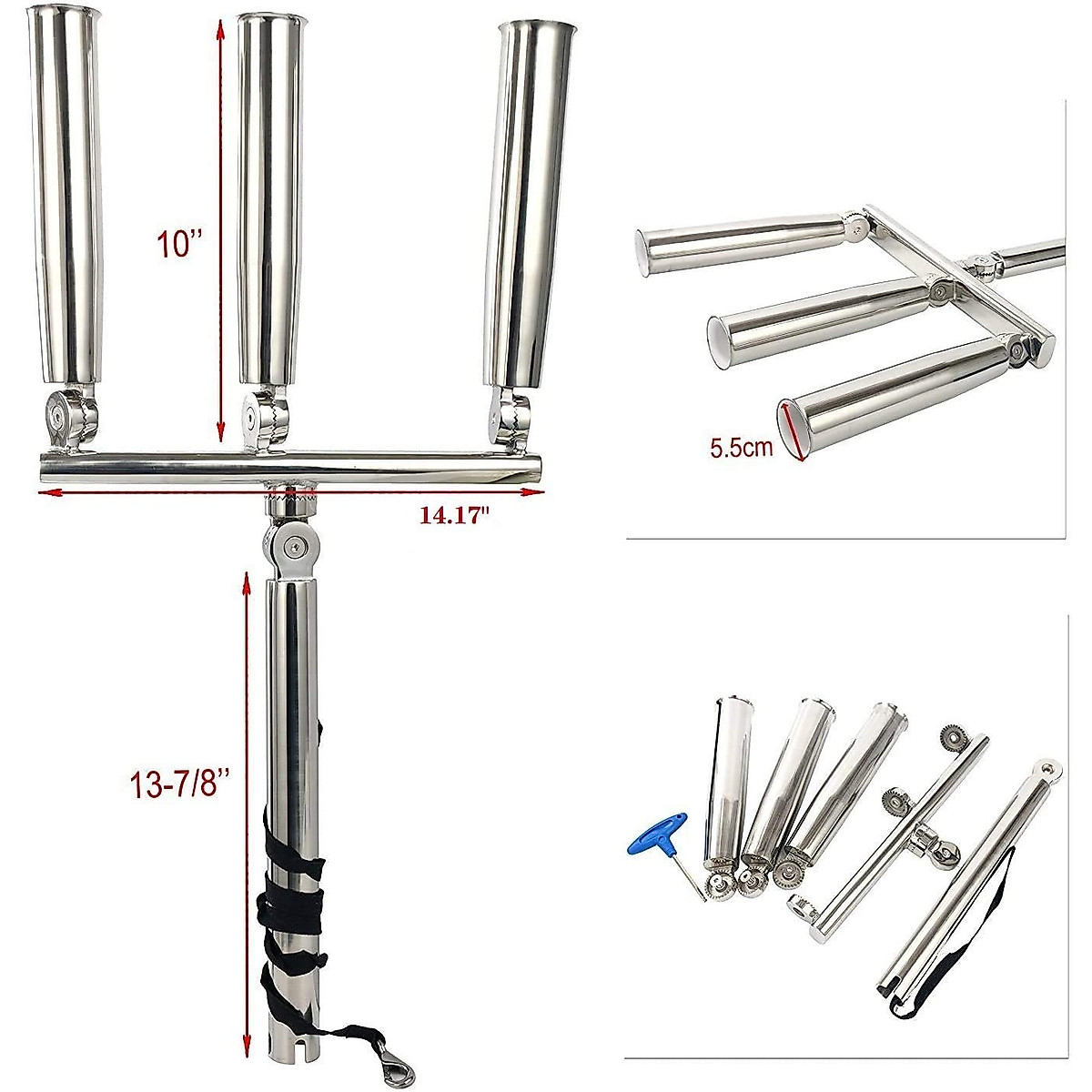 10''

14.17"

13-7/8''

5.5cm