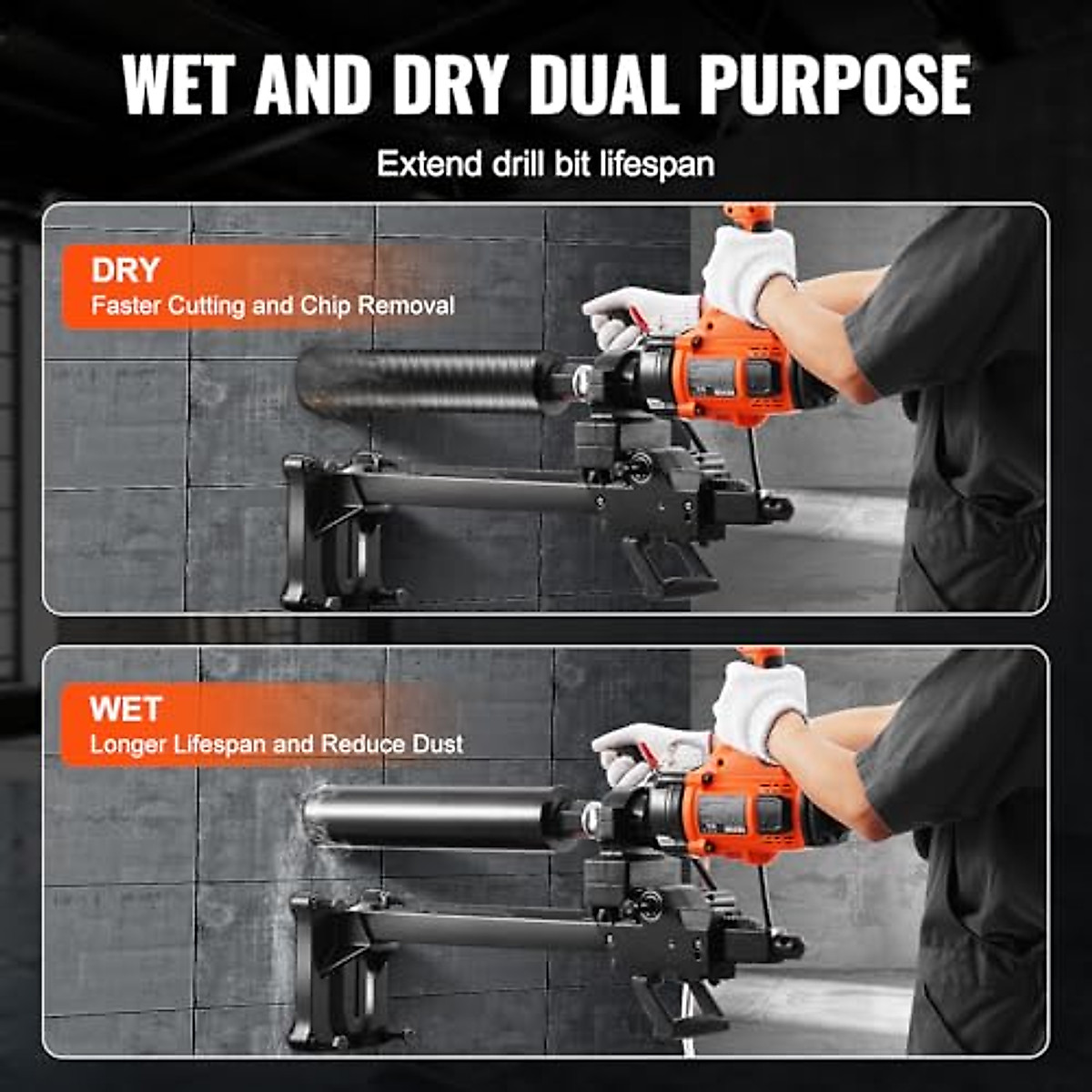 WET AND DRY DUAL PURPOSE

Extend drill bit lifespan

DRY
Faster Cutting and Chip Removal

WET
Longer Lifespan and Reduce Dust