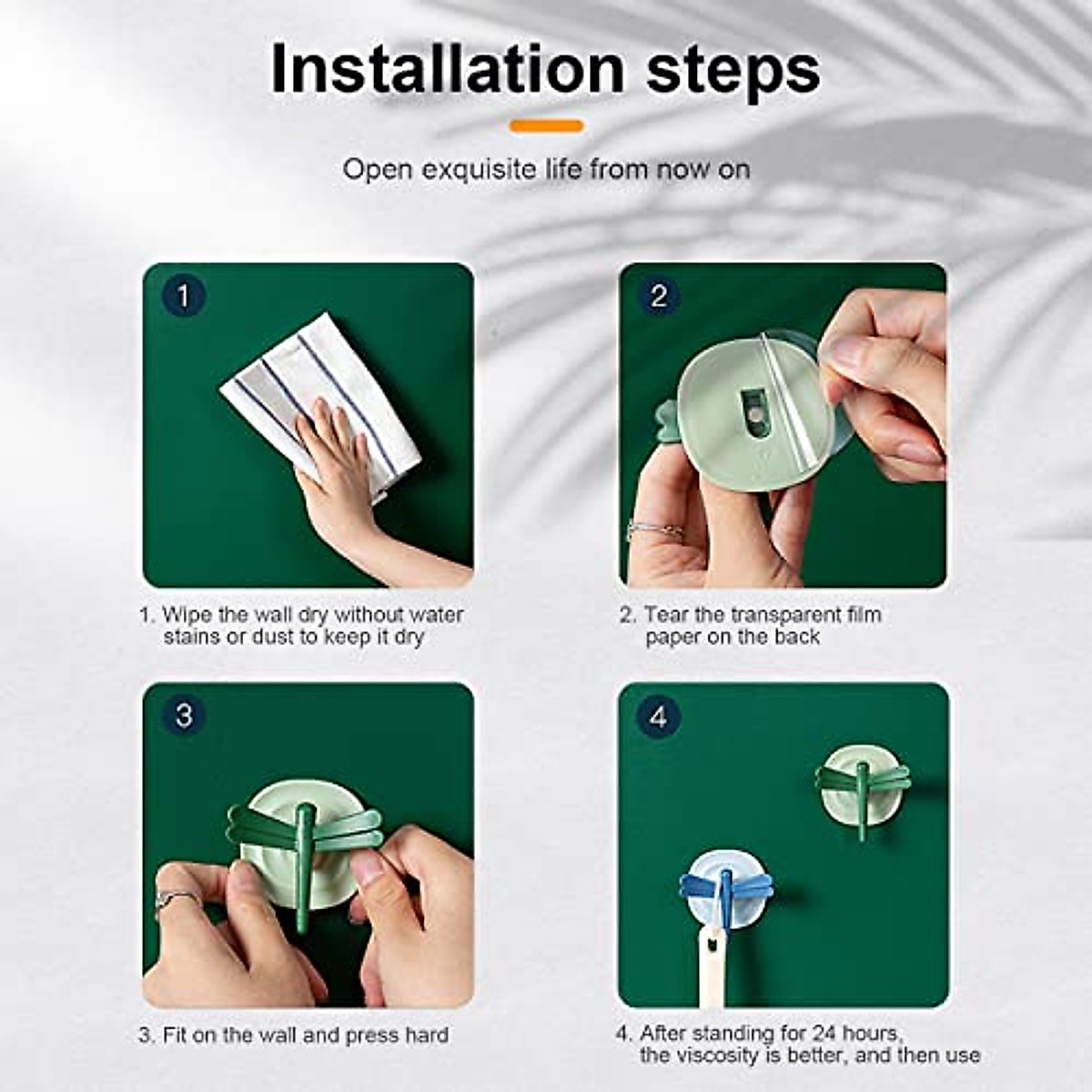 Installation steps

Open exquisite life from now on

1

1. Wipe the wall dry without water stains or dust to keep it dry

2

2. Tear the transparent film paper on the back

3

3. Fit on the wall and press hard

4

4. After standing for 24 hours, the viscosity is better, and then use