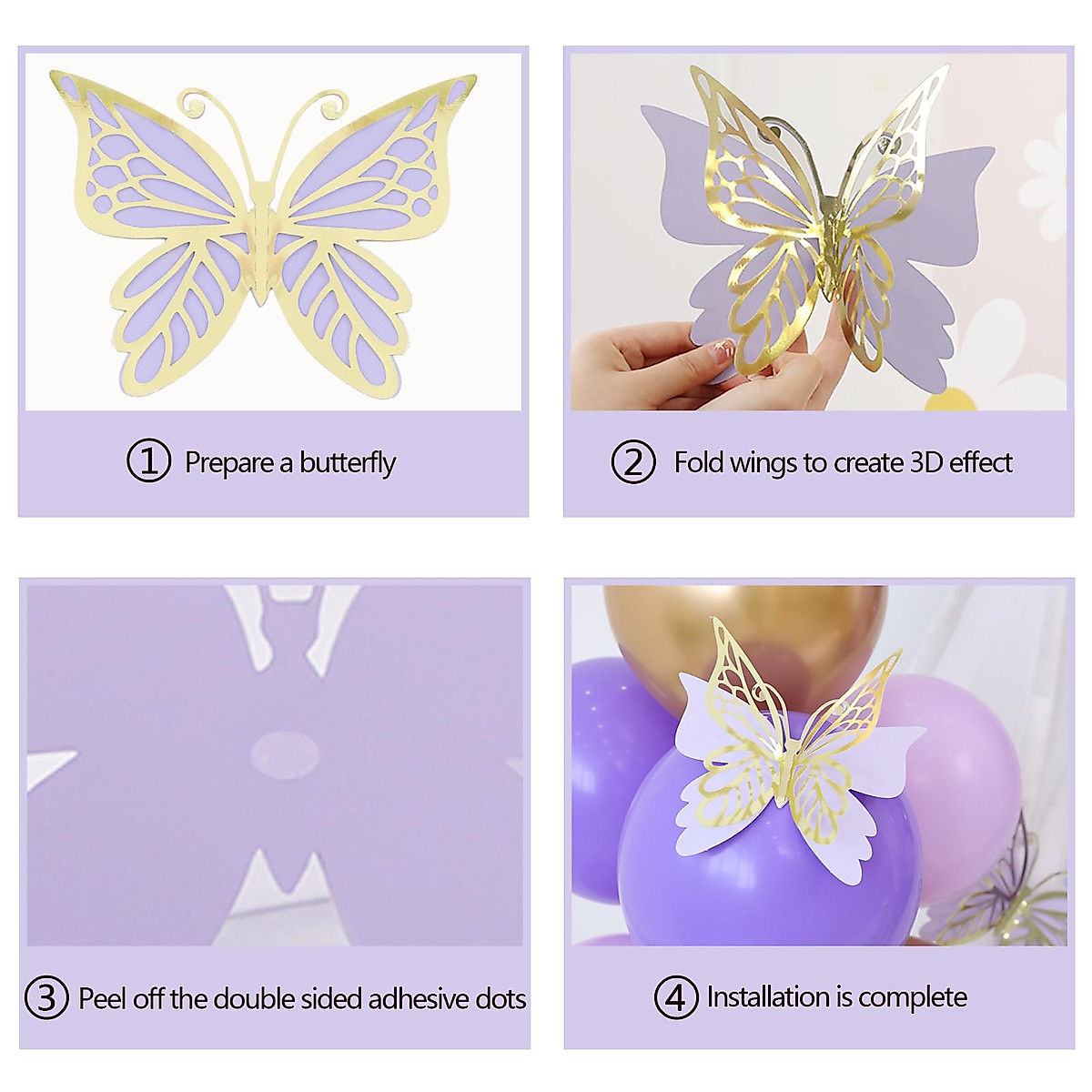 ① Prepare a butterfly

② Fold wings to create 3D effect

③ Peel off the double sided adhesive dots

④ Installation is complete