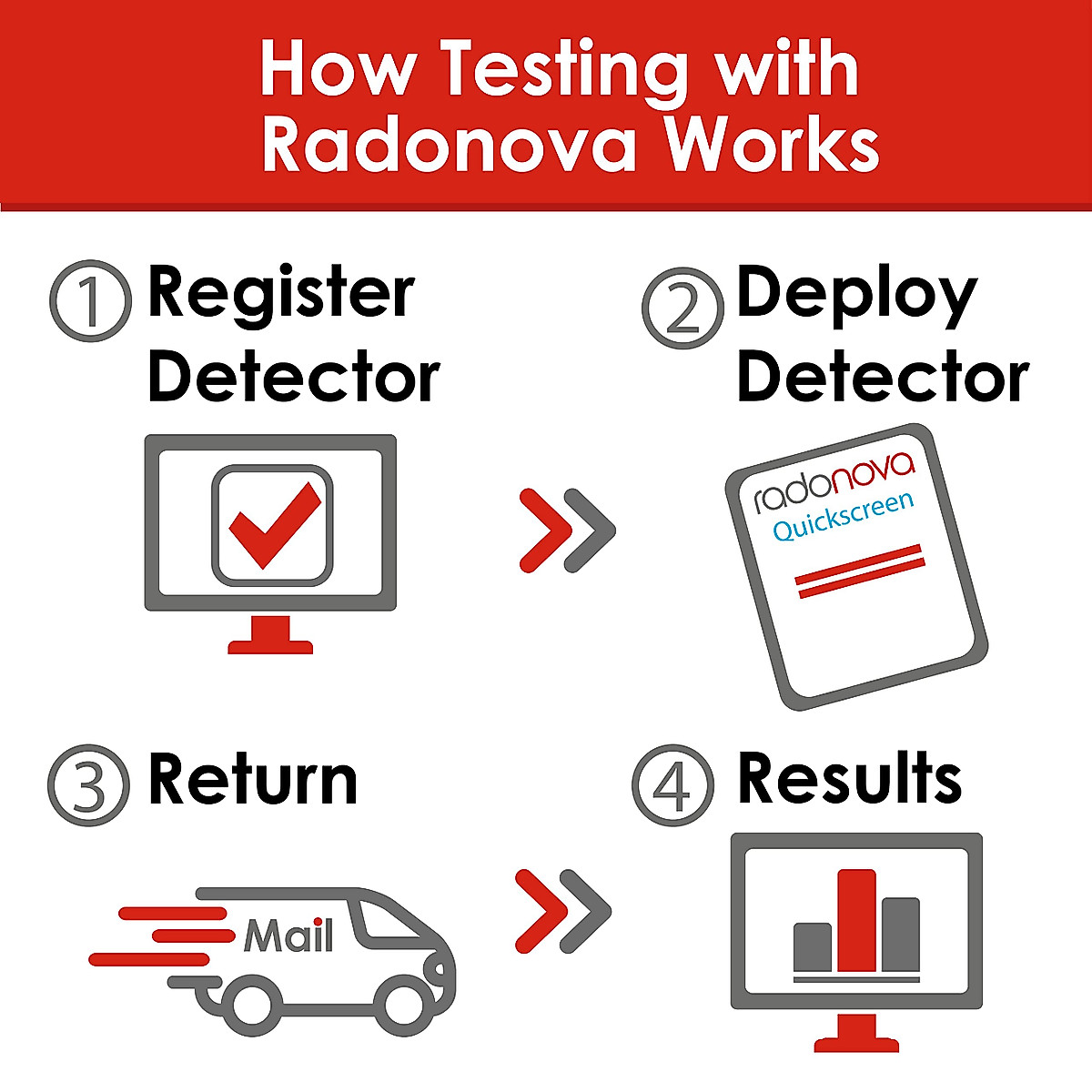 How Testing with Radonova Works

1 Register Detector

2 Deploy Detector

radonova
Quickscreen

3 Return

Mail

4 Results