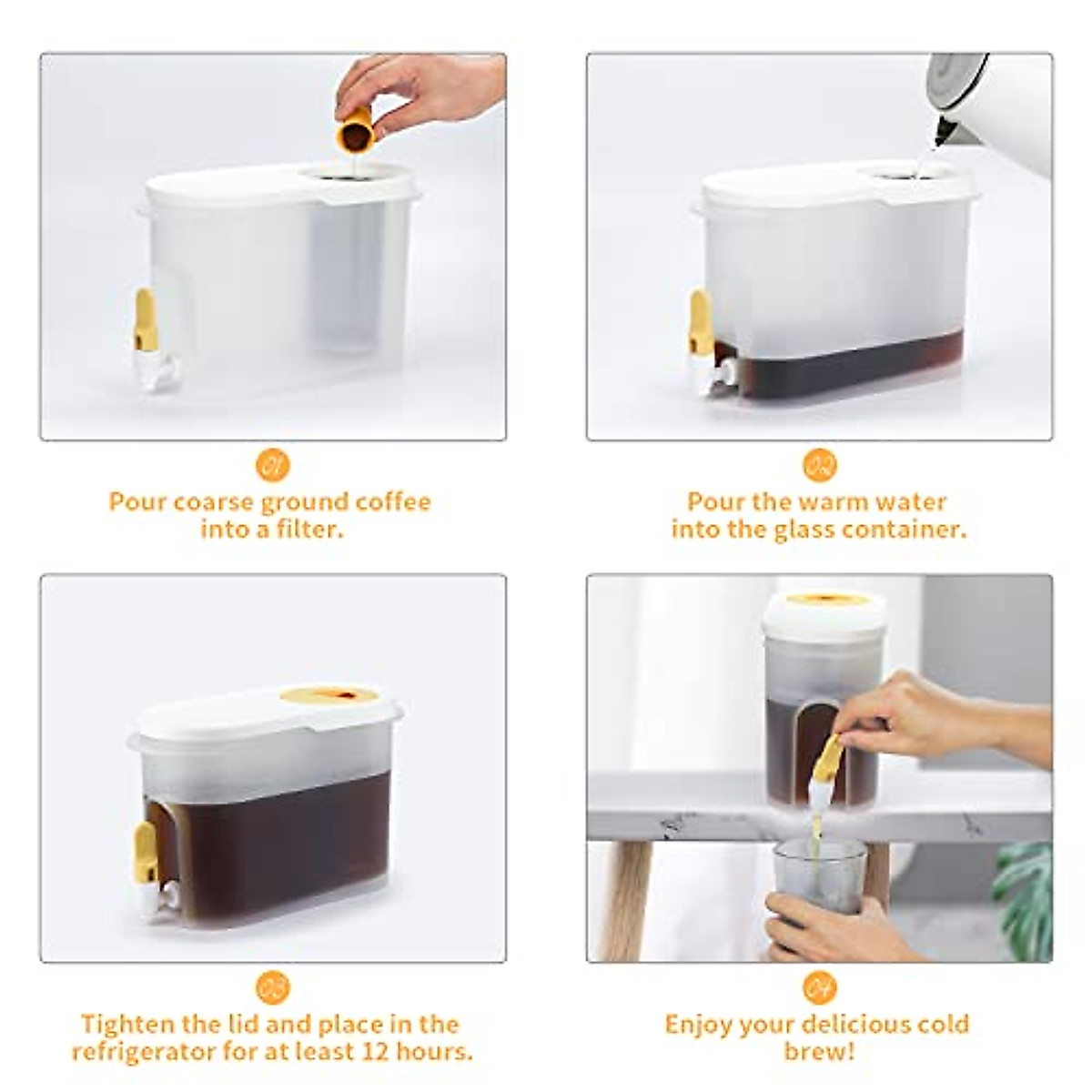 01

Pour coarse ground coffee into a filter.

02

Pour the warm water into the glass container.

03

Tighten the lid and place in the refrigerator for at least 12 hours.

04

Enjoy your delicious cold brew!