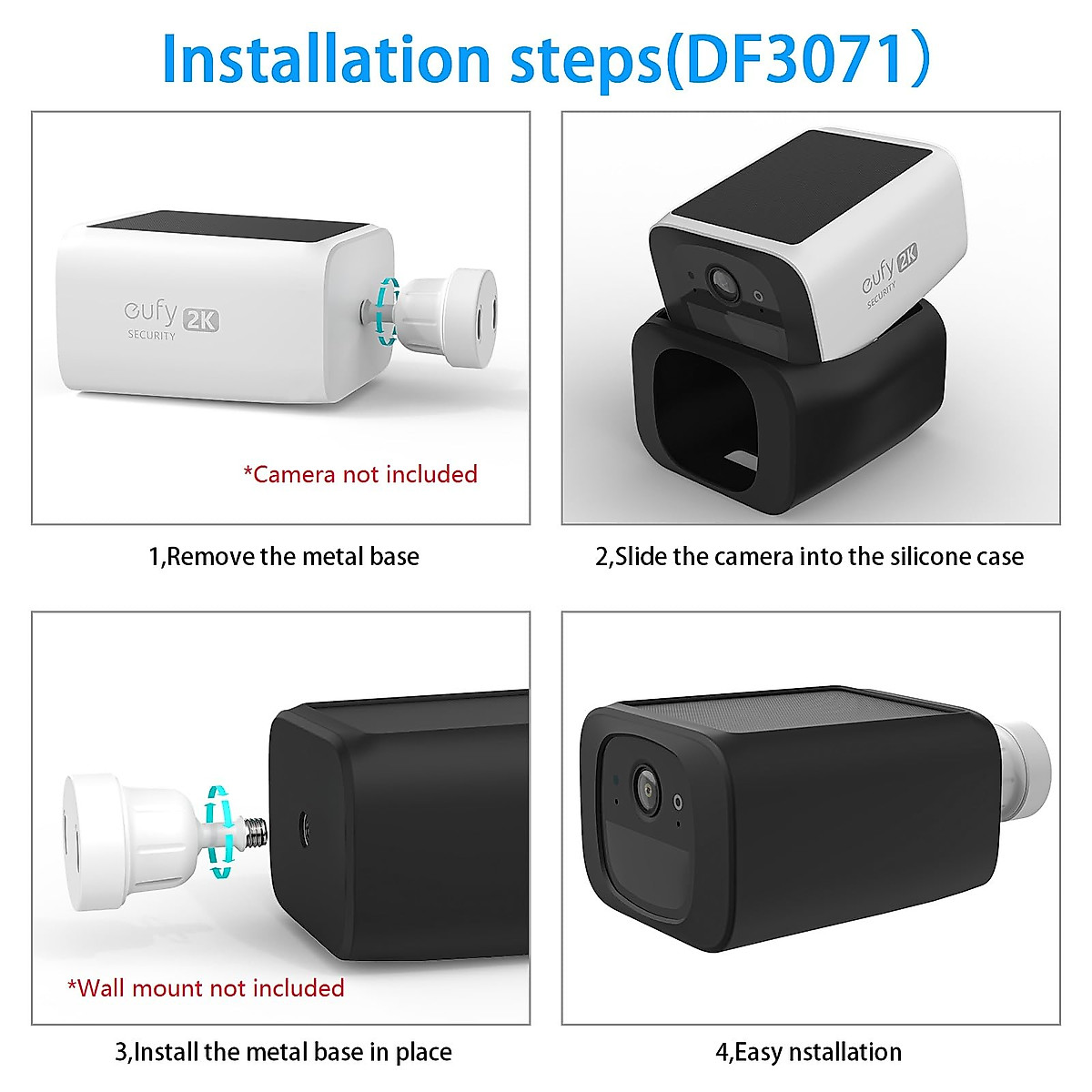 Installation steps(DF3071)

eufy 2K SECURITY

*Camera not included

1,Remove the metal base

eufy 2K SECURITY

2,Slide the camera into the silicone case

*Wall mount not included

3,Install the metal base in place

4,Easy nstallation