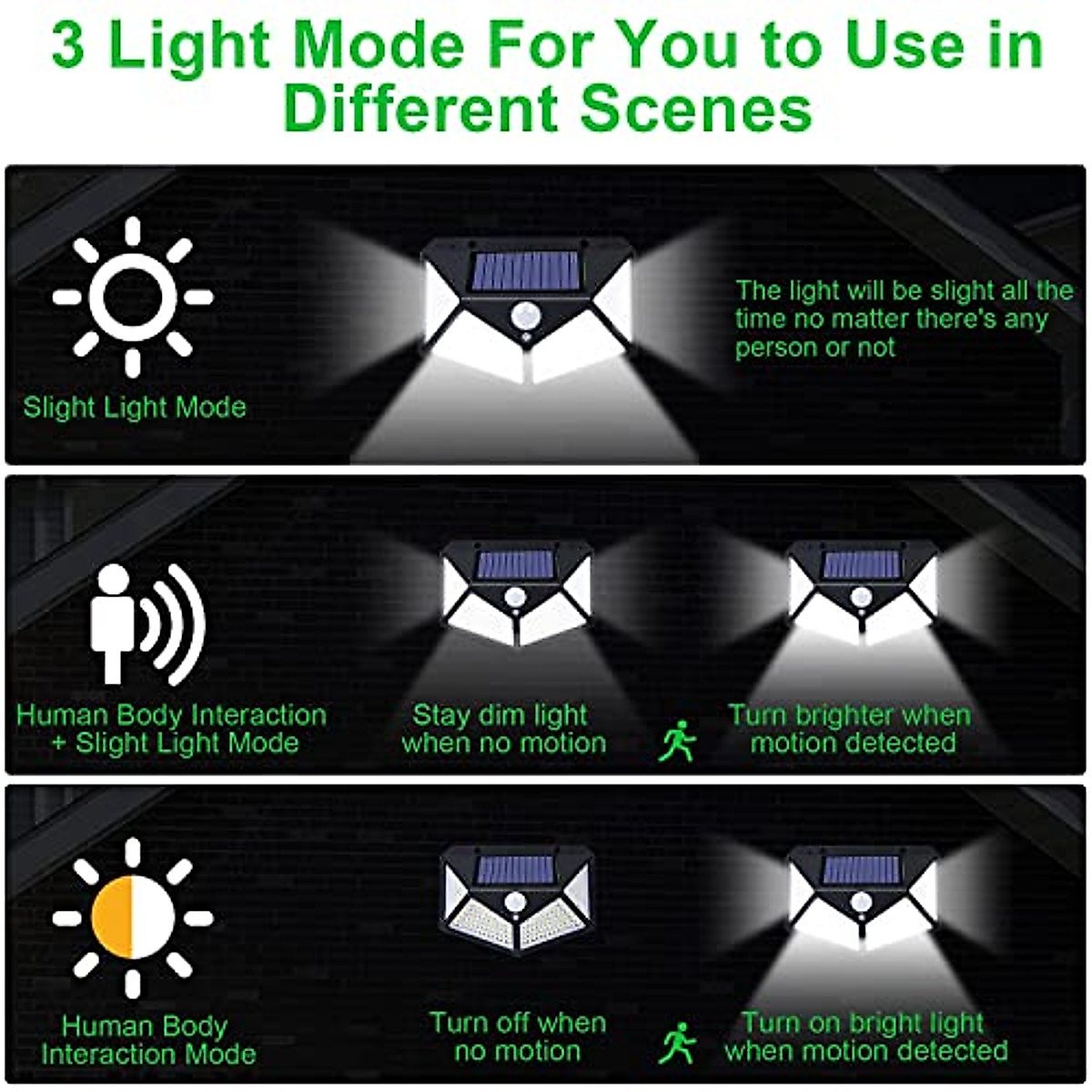 3 Light Mode For You to Use in Different Scenes

Slight Light Mode

The light will be slight all the time no matter there's any person or not

Human Body Interaction + Slight Light Mode

Stay dim light when no motion

Turn brighter when motion detected

Human Body Interaction Mode

Turn off when no motion

Turn on bright light when motion detected