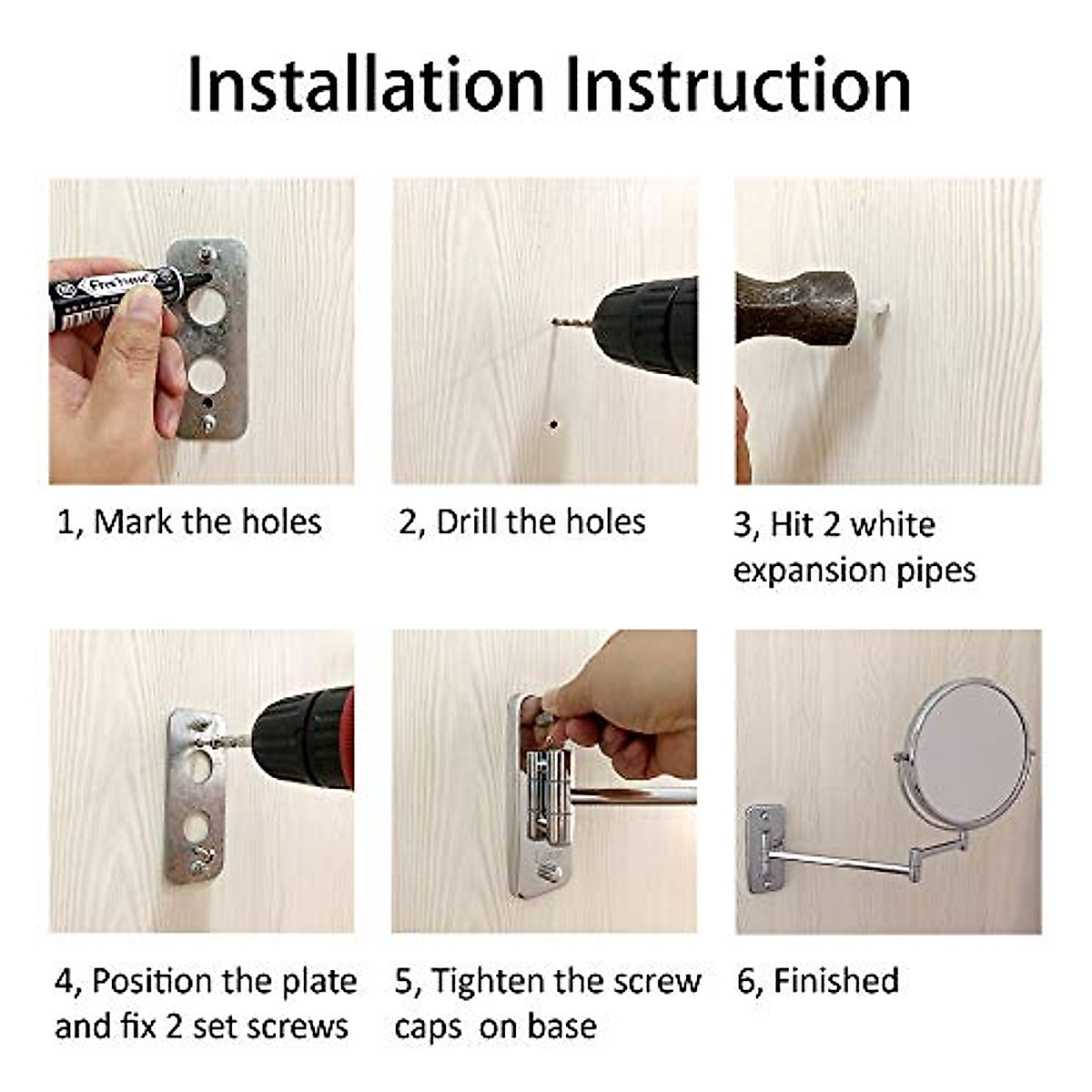 Installation Instruction

FreeHand

1, Mark the holes

2, Drill the holes

3, Hit 2 white expansion pipes

4, Position the plate and fix 2 set screws

5, Tighten the screw caps on base

6, Finished