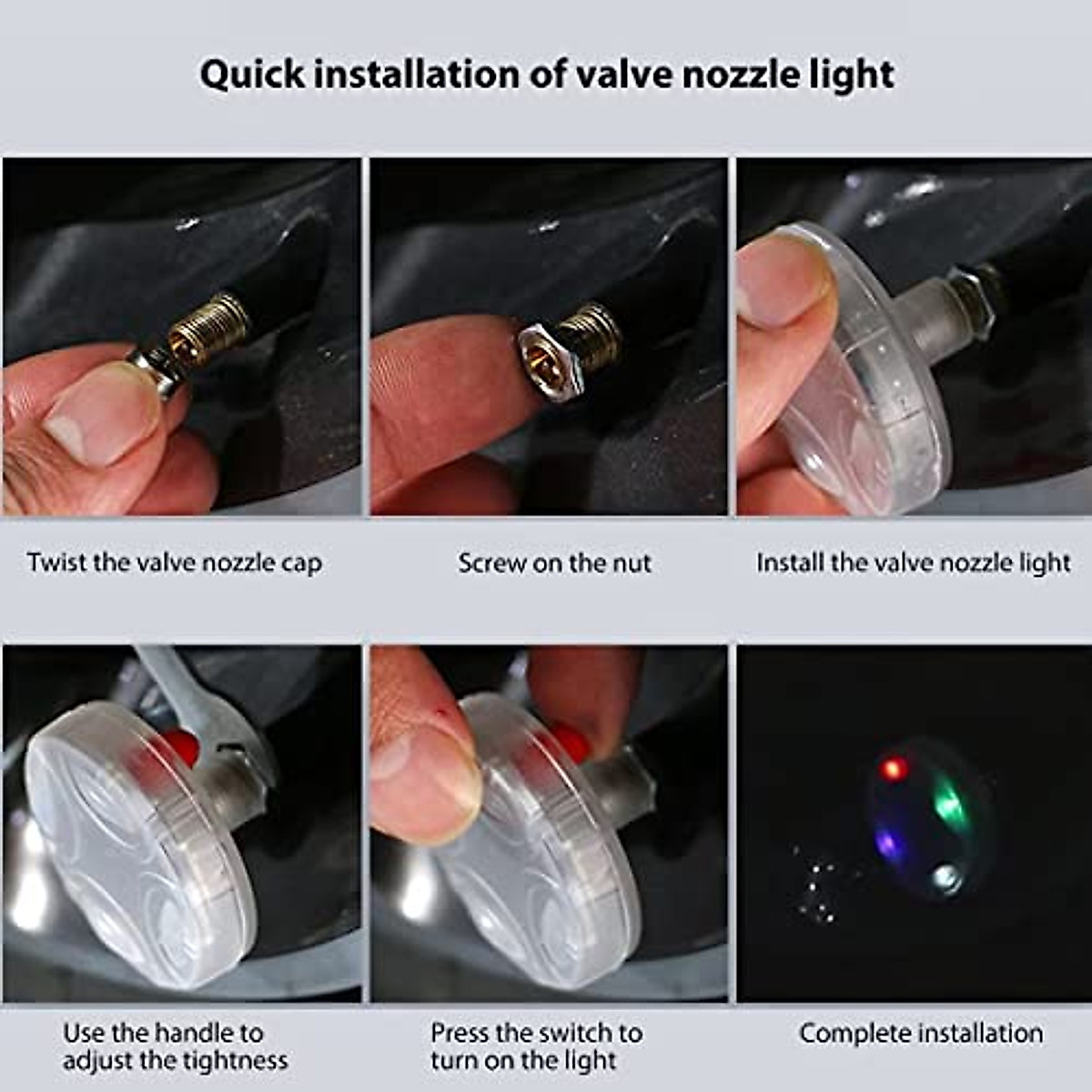 Quick installation of valve nozzle light

Twist the valve nozzle cap

Screw on the nut

Install the valve nozzle light

Use the handle to adjust the tightness

Press the switch to turn on the light

Complete installation