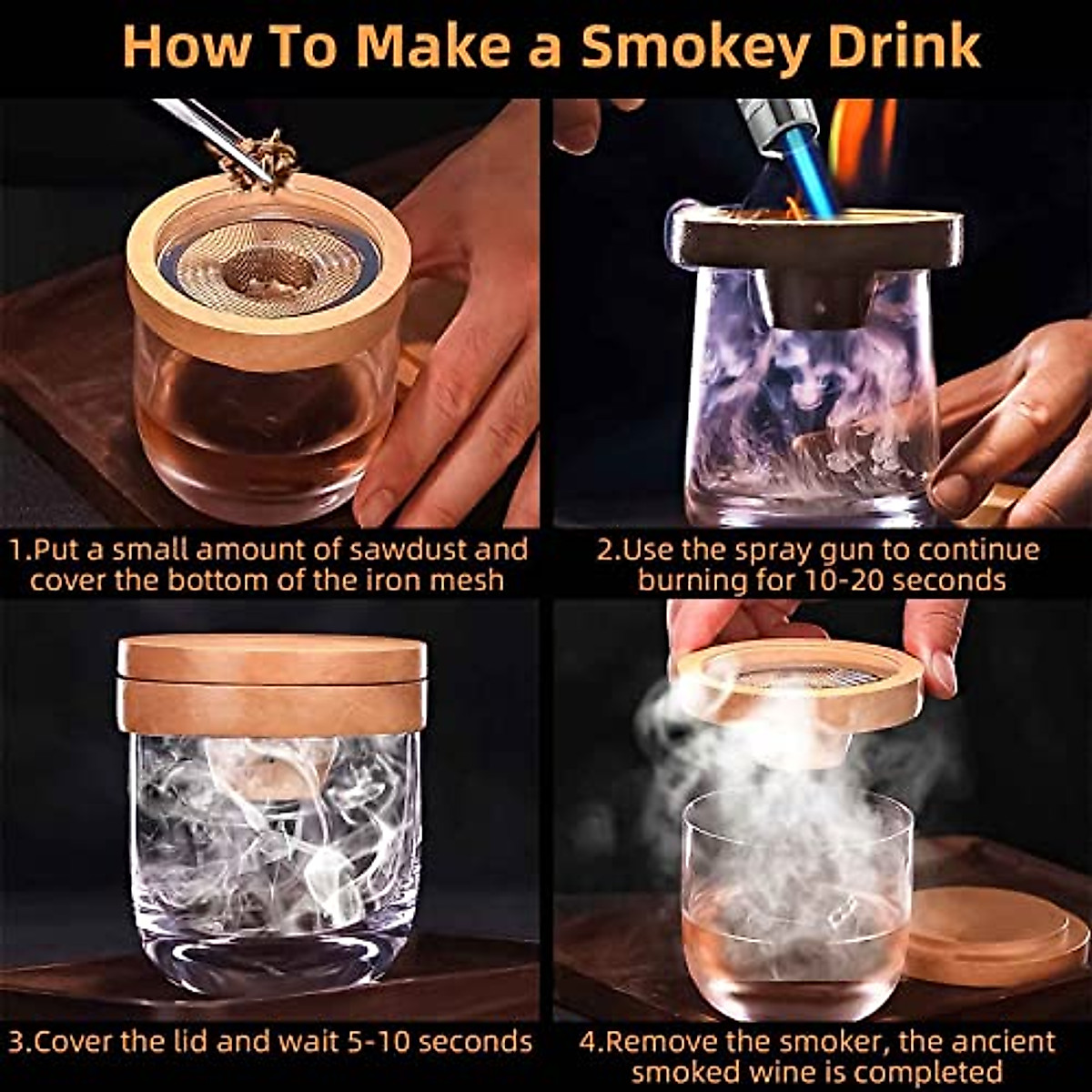 How To Make a Smokey Drink

1.Put a small amount of sawdust and cover the bottom of the iron mesh

2.Use the spray gun to continue burning for 10-20 seconds

3.Cover the lid and wait 5-10 seconds

4.Remove the smoker, the ancient smoked wine is completed