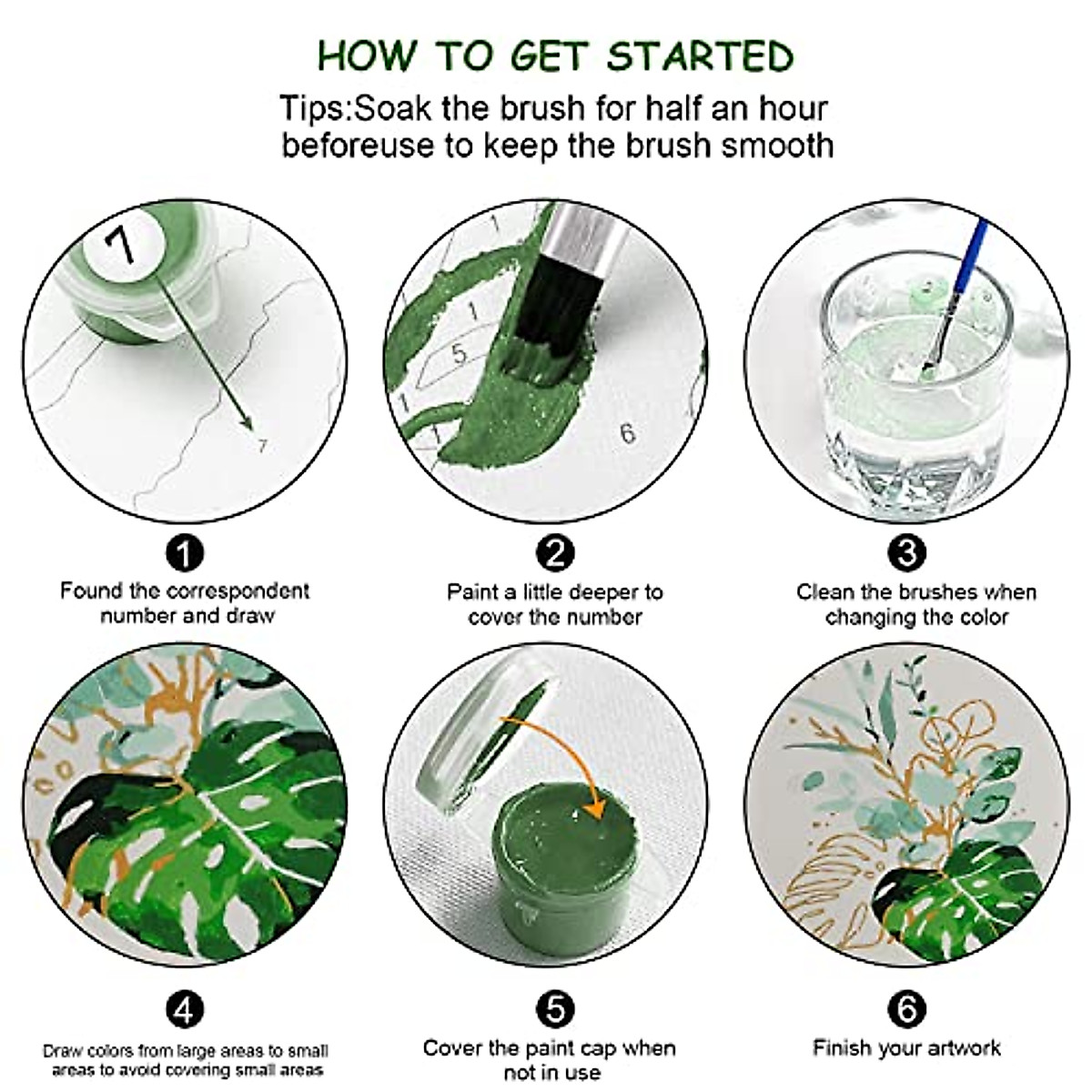 HOW TO GET STARTED

Tips:Soak the brush for half an hour beforeuse to keep the brush smooth

7

7

1

1

5

1

1

6

1

Found the correspondent number and draw

2

Paint a little deeper to cover the number

3

Clean the brushes when changing the color

4

Draw colors from large areas to small areas to avoid covering small areas

5

Cover the paint cap when not in use

6

Finish your artwork