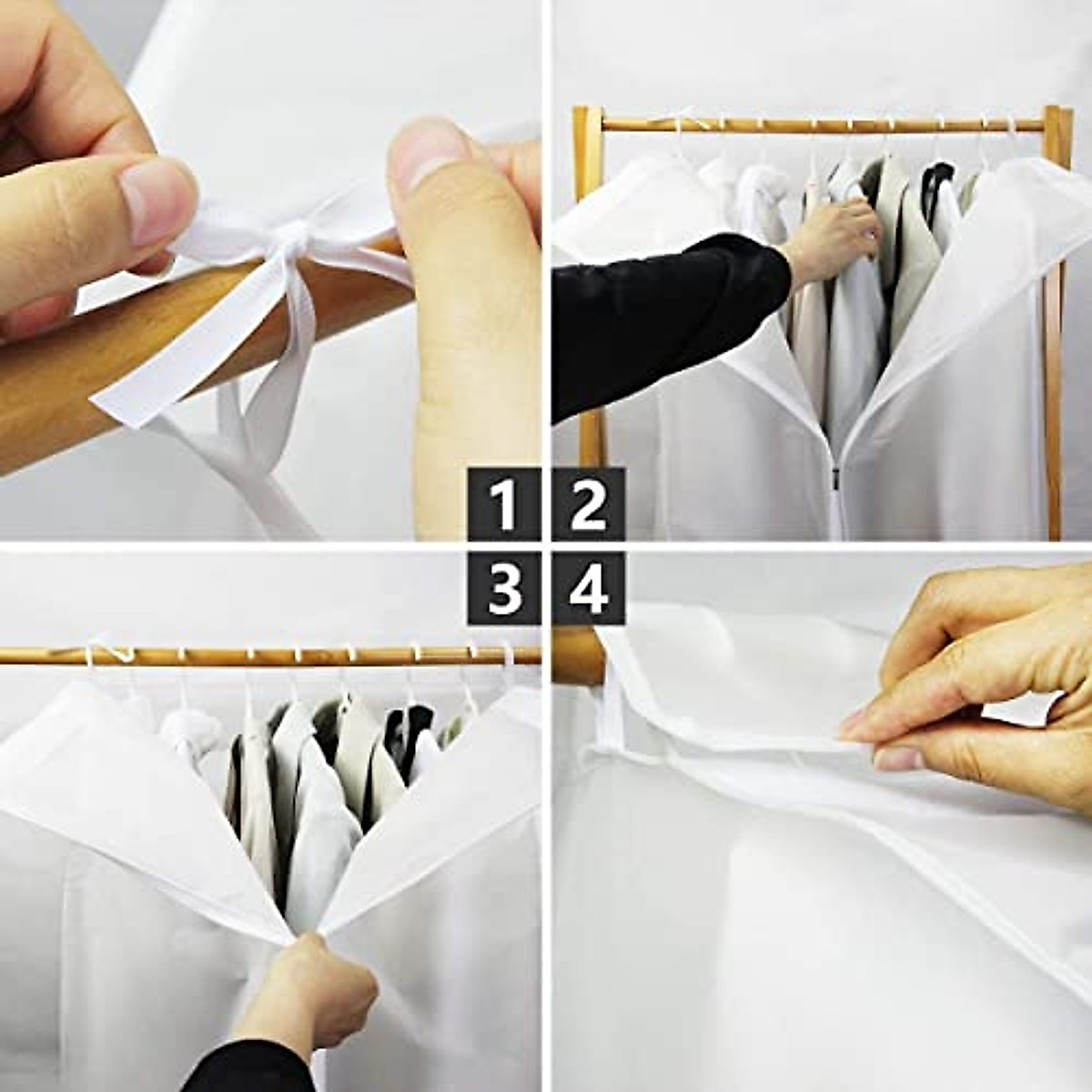 1 2
3 4