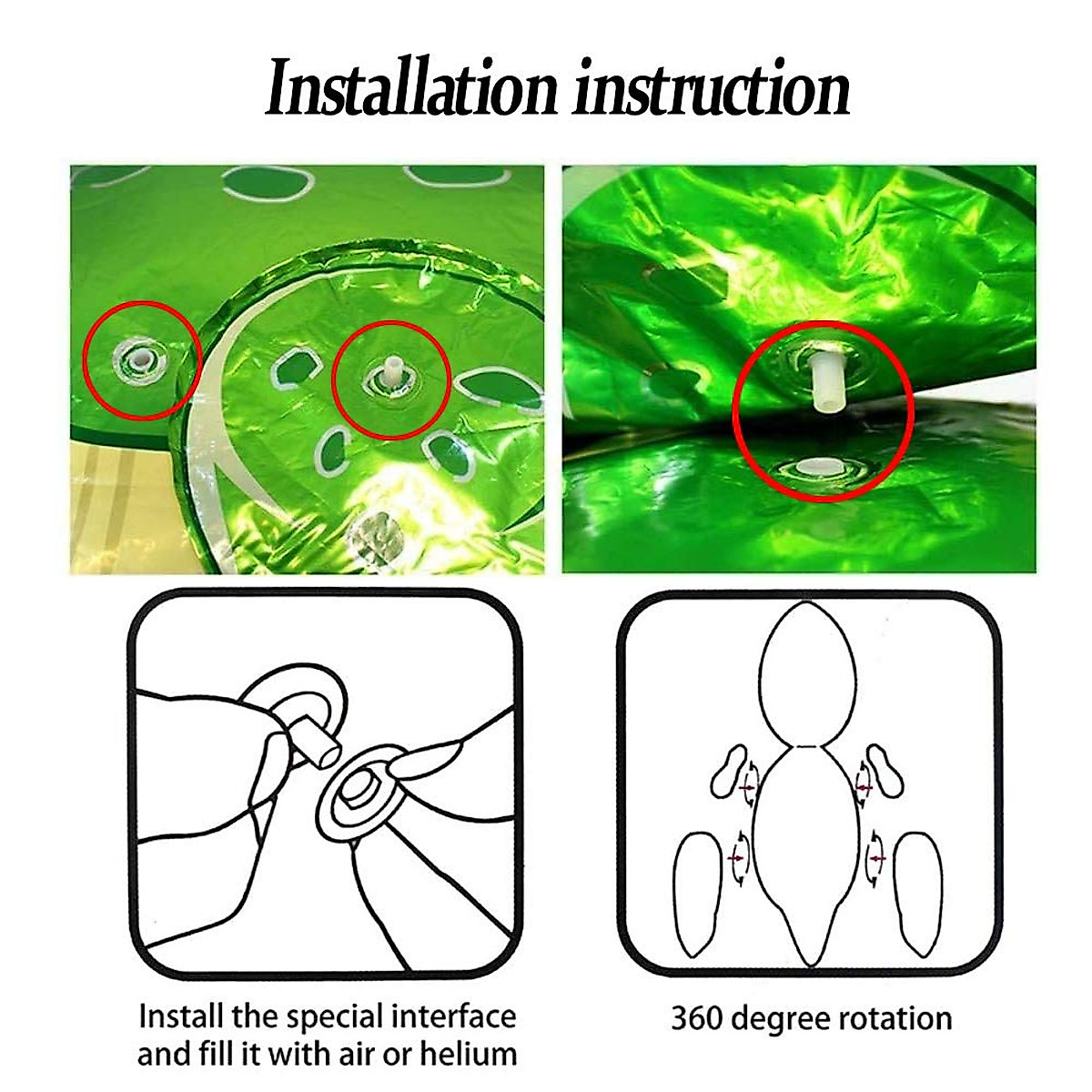 Installation instruction

Install the special interface and fill it with air or helium

360 degree rotation