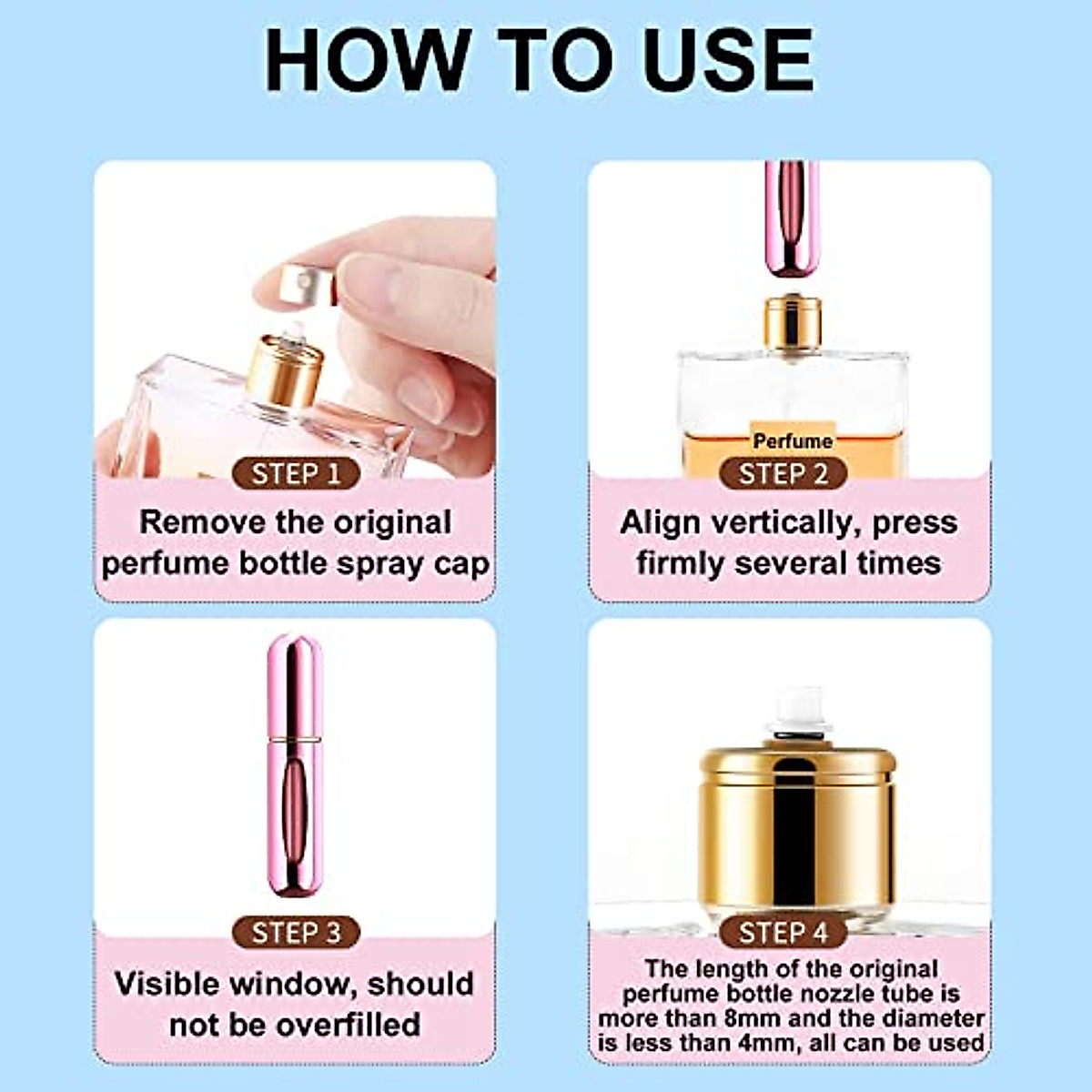 HOW TO USE

STEP 1

Remove the original perfume bottle spray cap

Perfume

STEP 2

Align vertically, press firmly several times

STEP 3

Visible window, should not be overfilled

STEP 4

The length of the original perfume bottle nozzle tube is more than 8mm and the diameter is less than 4mm, all can be used