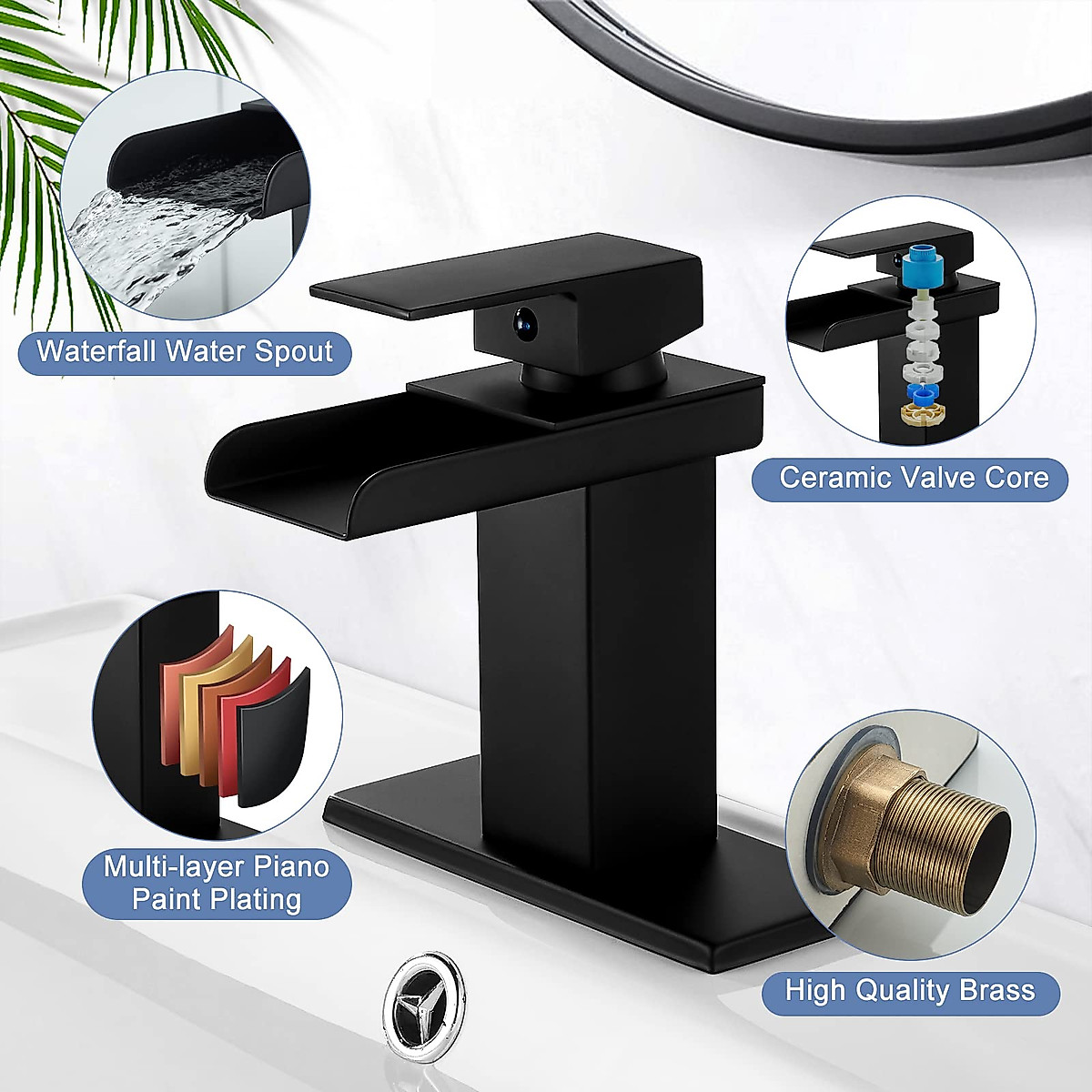 Waterfall Water Spout

Ceramic Valve Core

Multi-layer Piano Paint Plating

High Quality Brass