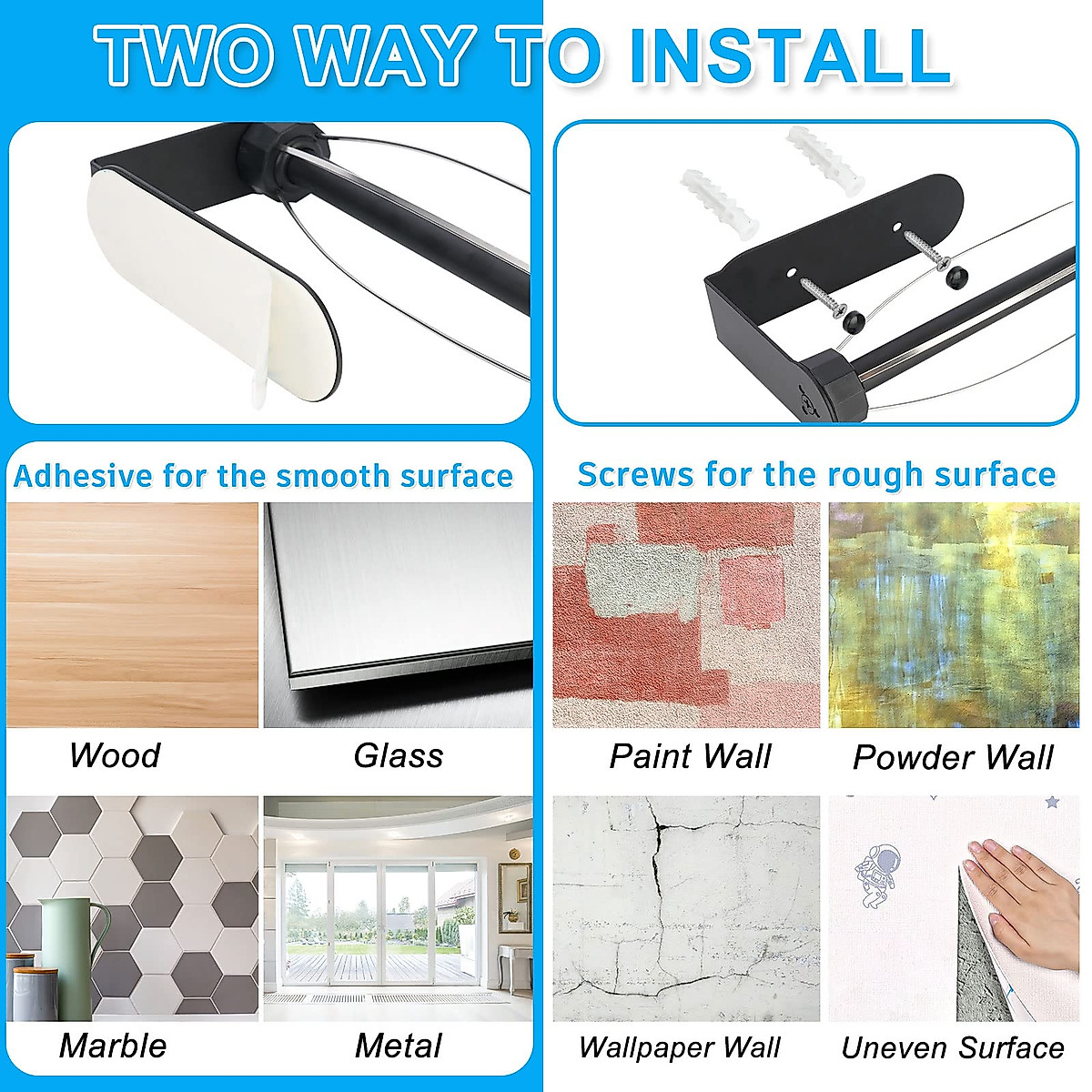 TWO WAY TO INSTALL

Adhesive for the smooth surface

Wood

Glass

Marble

Metal

Screws for the rough surface

Paint Wall

Powder Wall

Wallpaper Wall

Uneven Surface