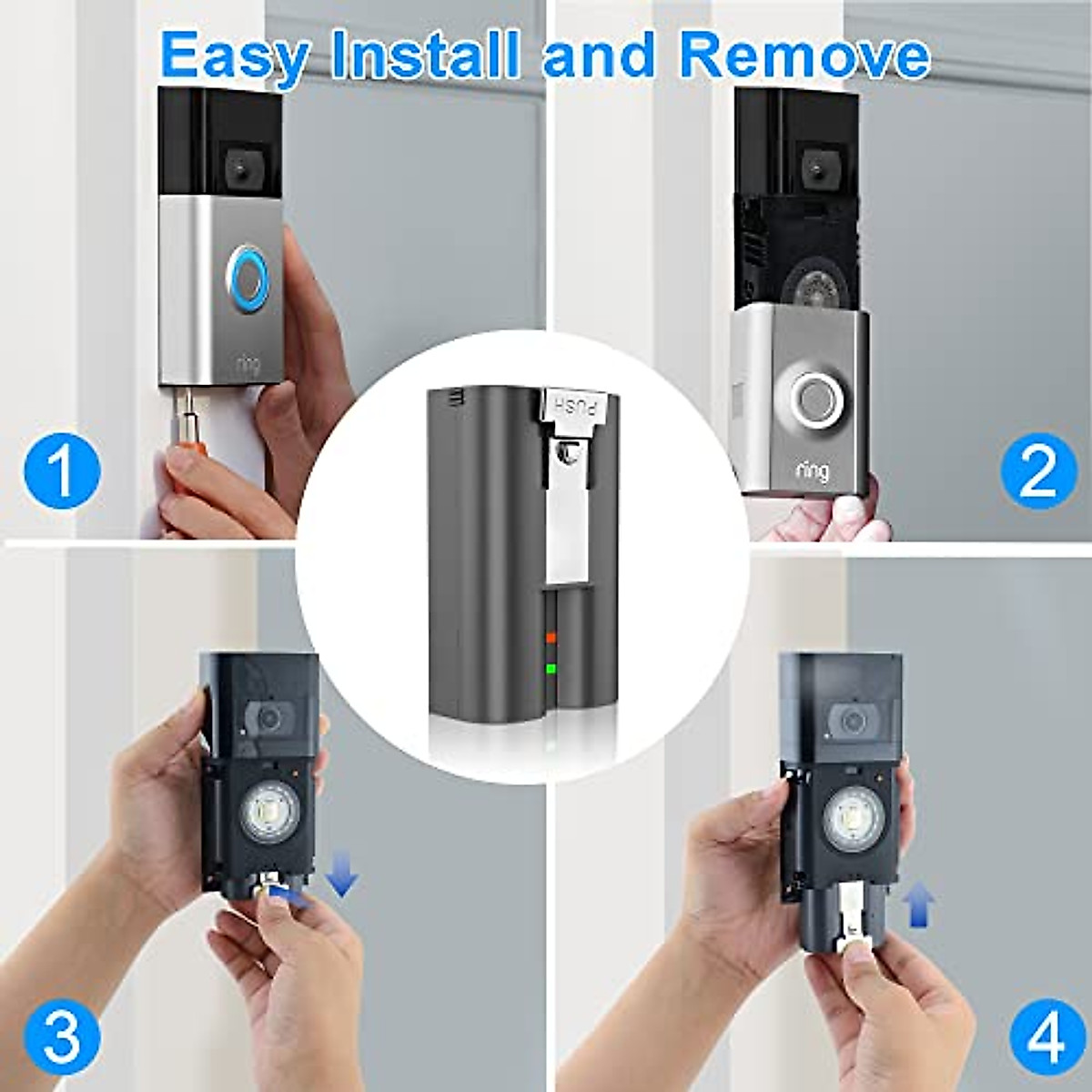 Easy Install and Remove

ring

1

PUSH

ring

2

3

4