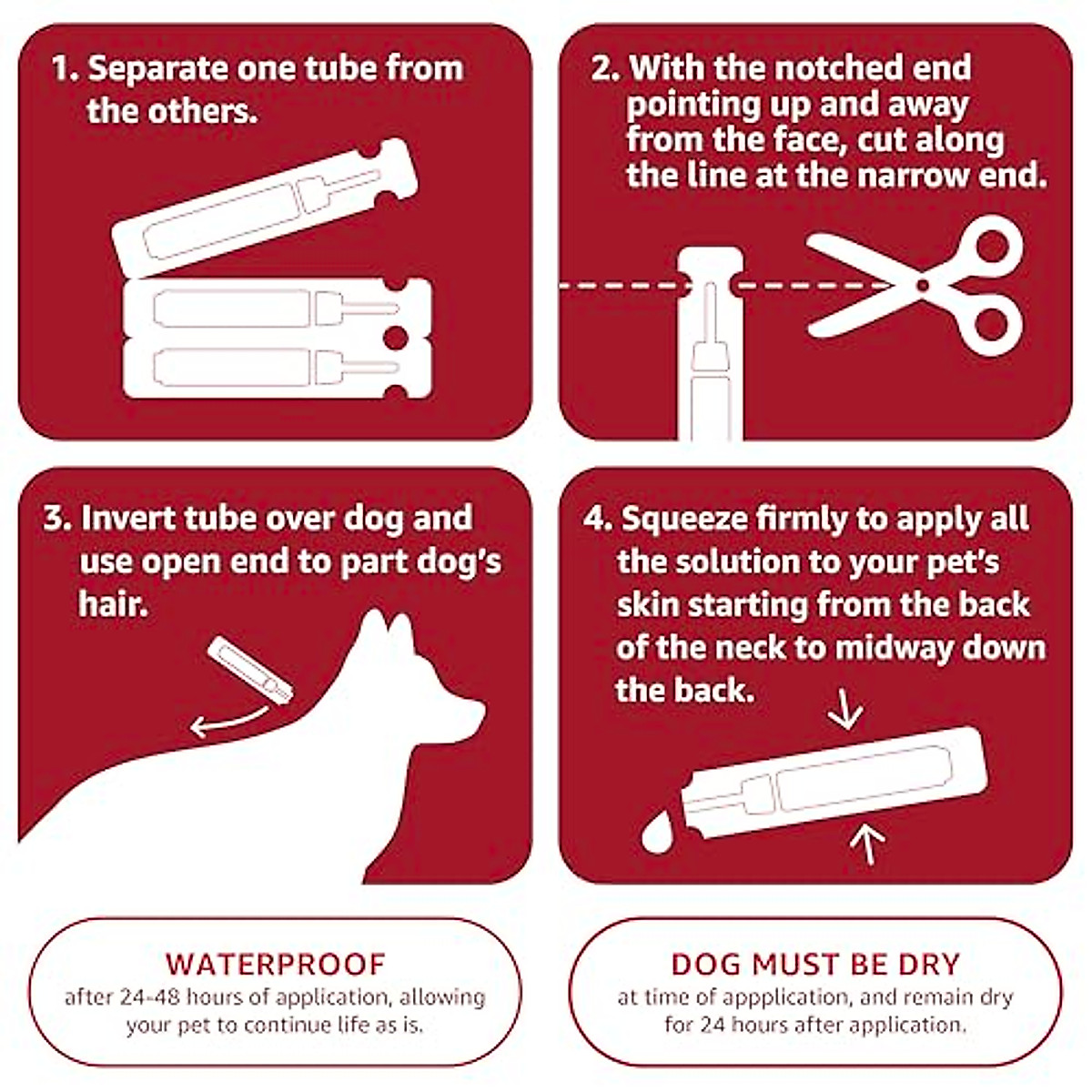 1. Separate one tube from the others.

2. With the notched end pointing up and away from the face, cut along the line at the narrow end.

3. Invert tube over dog and use open end to part dog's hair.

4. Squeeze firmly to apply all the solution to your pet's skin starting from the back of the neck to midway down the back.

WATERPROOF
after 24-48 hours of application, allowing your pet to continue life as is.

DOG MUST BE DRY
at time of appplication, and remain dry for 24 hours after application.