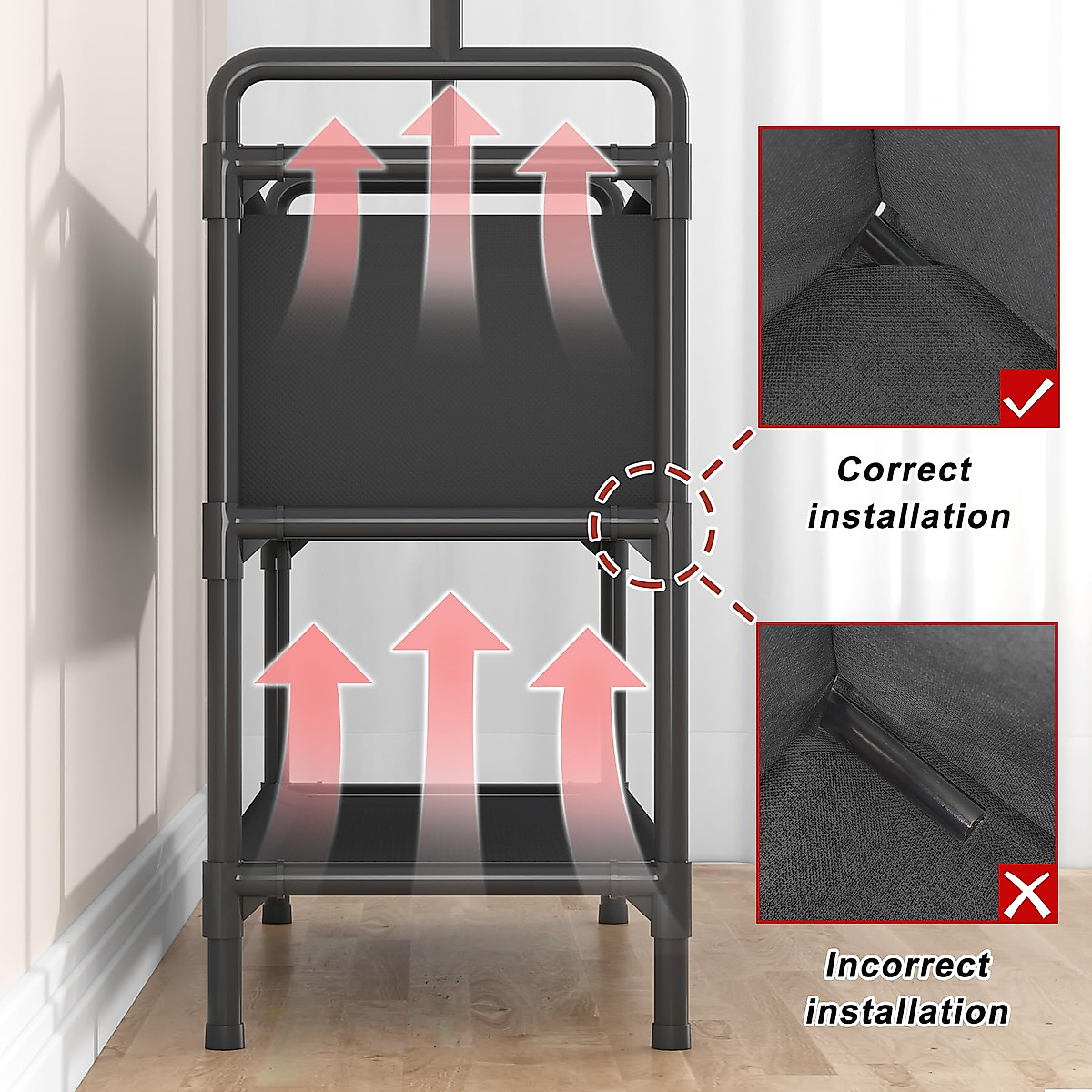 Correct installation

Incorrect installation