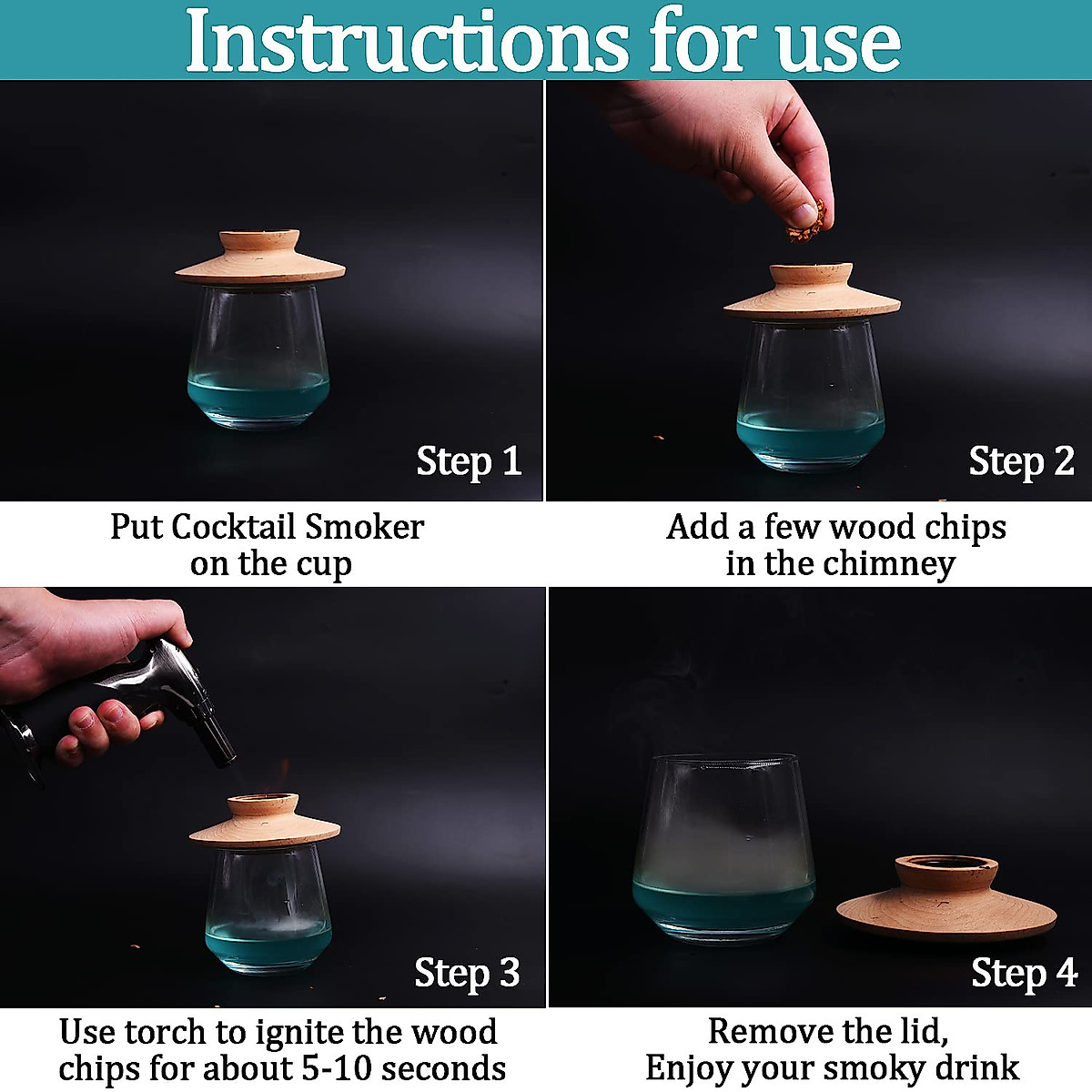 Instructions for use

Step 1

Put Cocktail Smoker on the cup

Step 2

Add a few wood chips in the chimney

Step 3

Use torch to ignite the wood chips for about 5-10 seconds

Step 4

Remove the lid, Enjoy your smoky drink