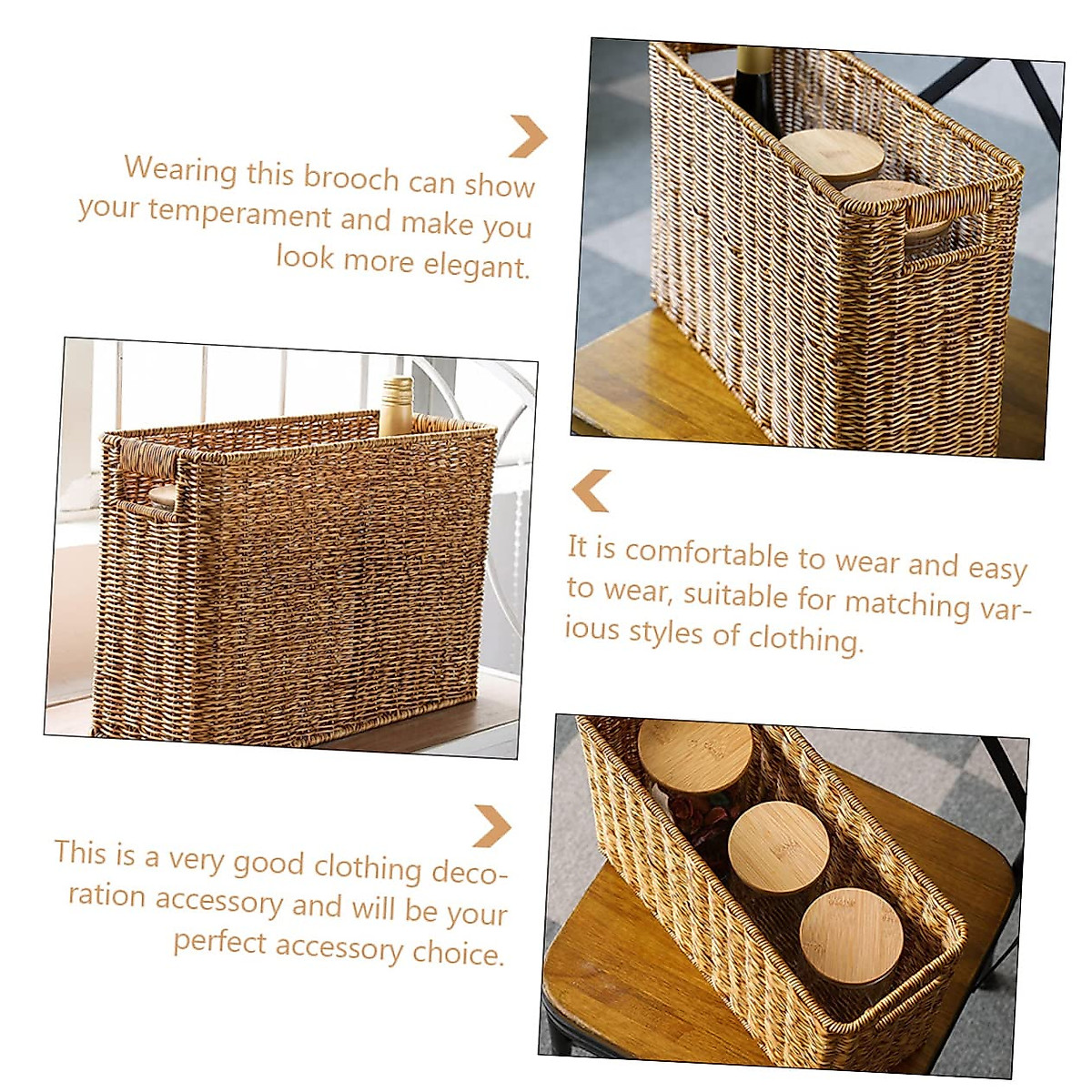 Wearing this brooch can show your temperament and make you look more elegant.

It is comfortable to wear and easy to wear, suitable for matching various styles of clothing.

This is a very good clothing decoration accessory and will be your perfect accessory choice.