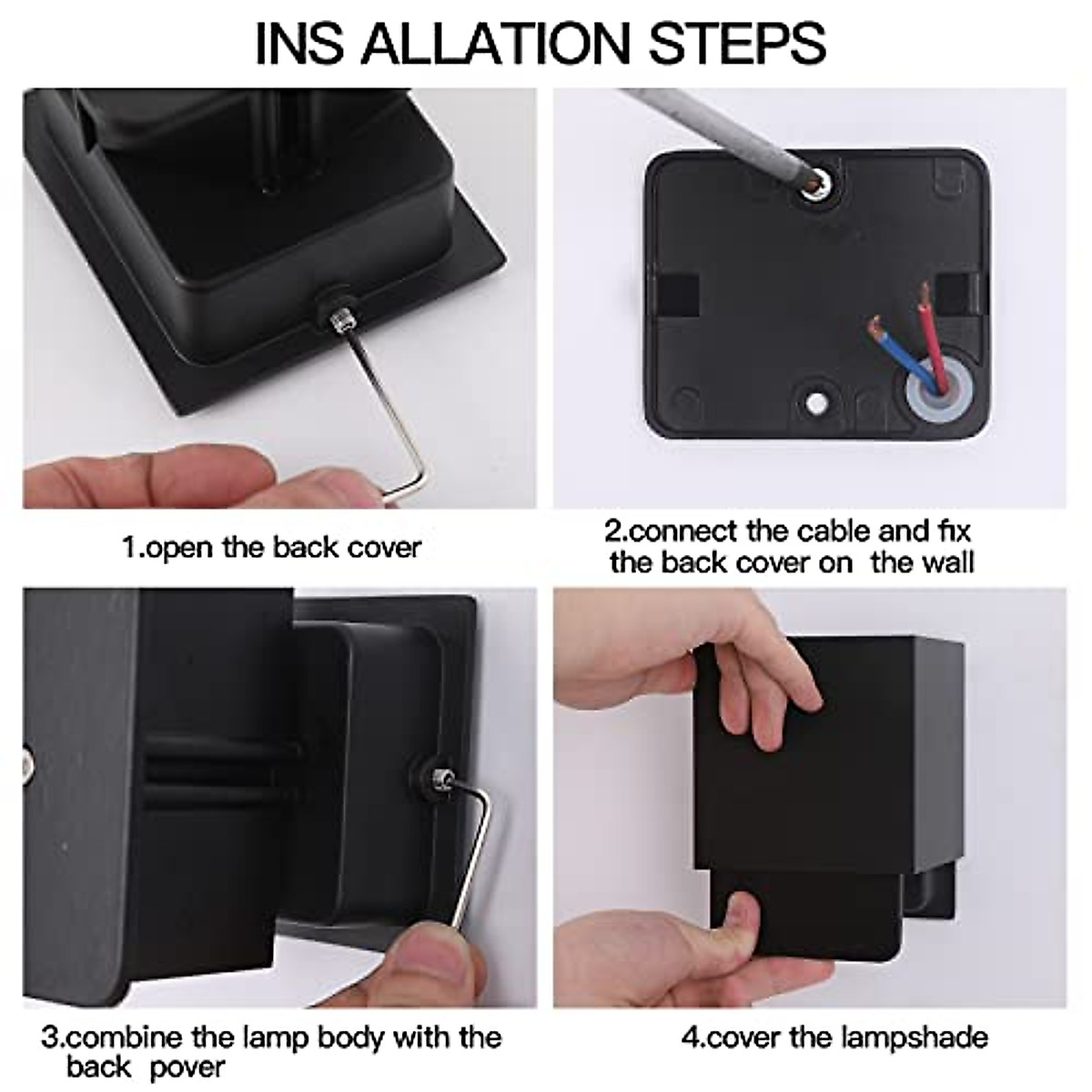 INS ALLATION STEPS

1.open the back cover

2.connect the cable and fix the back cover on the wall

3.combine the lamp body with the back pover

4.cover the lampshade