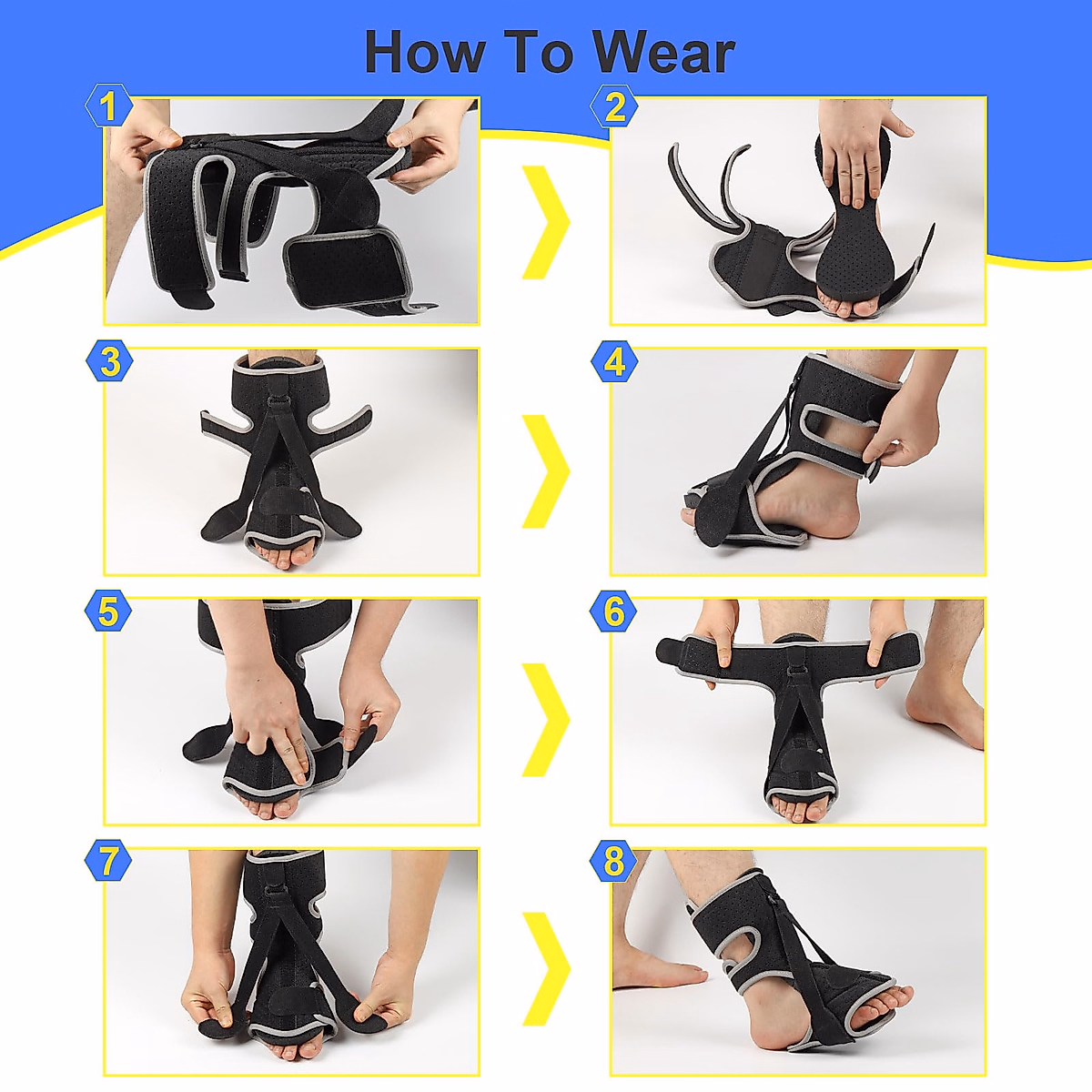 How To Wear

1

2

3

4

5

6

7

8