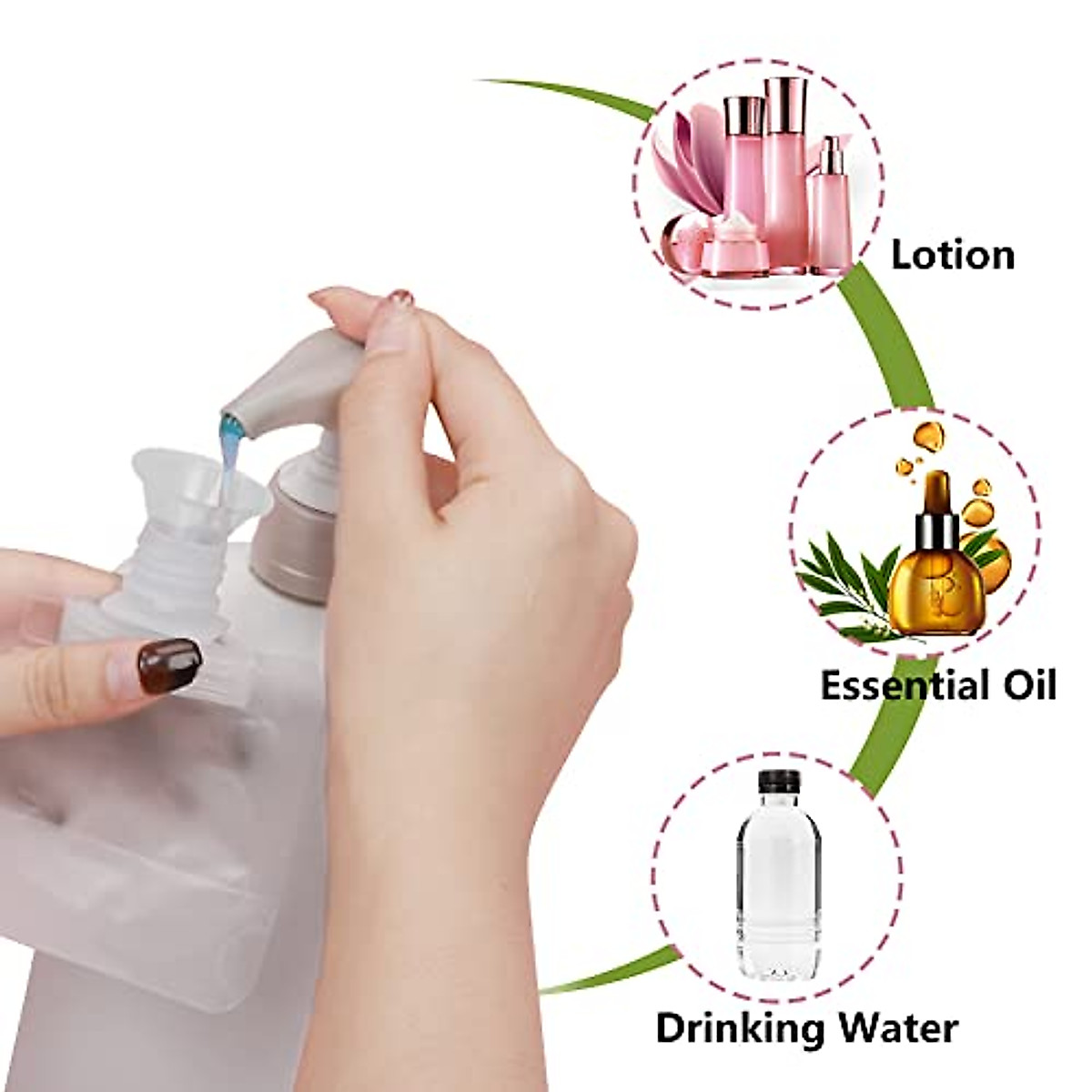 Lotion

Essential Oil

Drinking Water