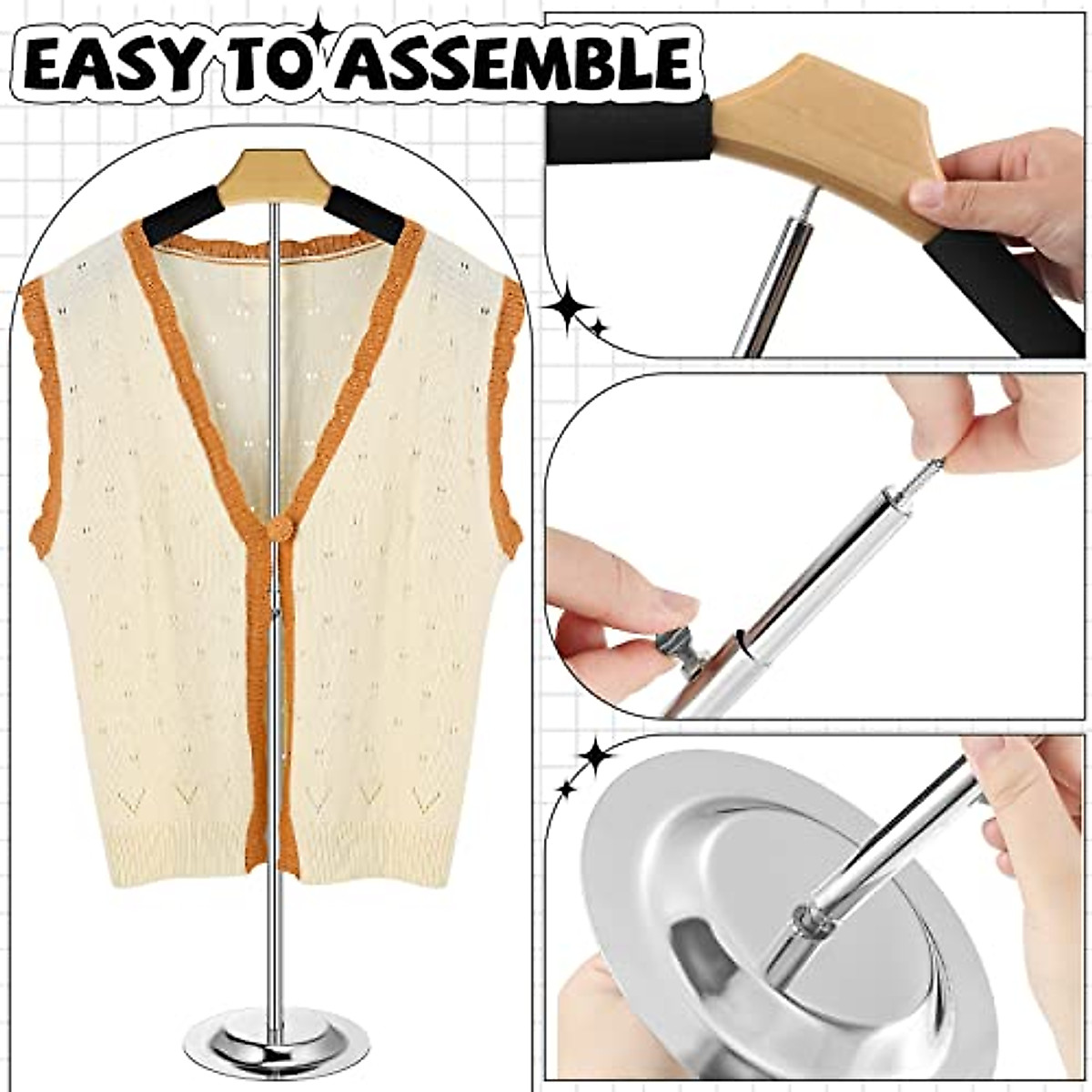 EASY TO ASSEMBLE