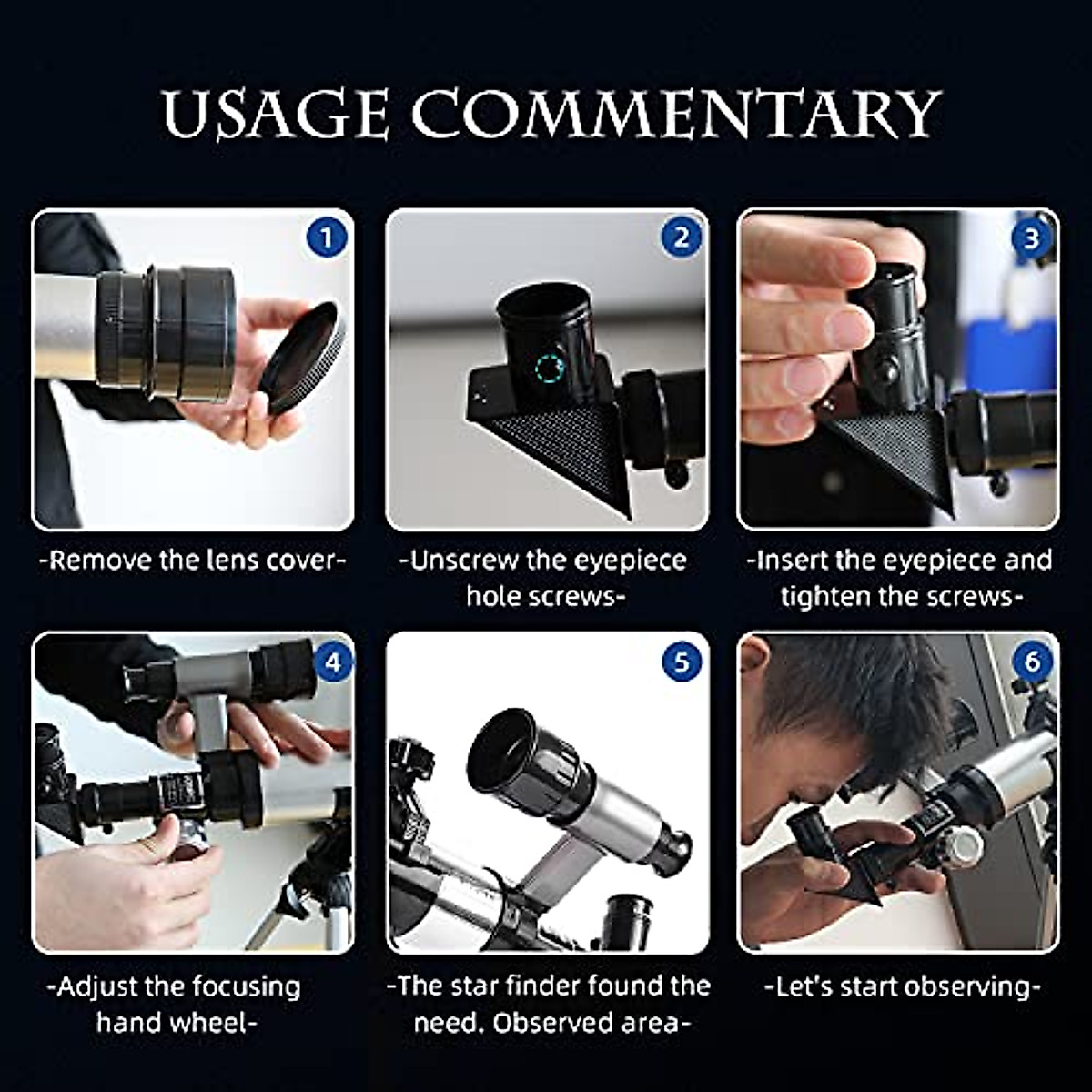 USAGE COMMENTARY

1

-Remove the lens cover-

2

-Unscrew the eyepiece hole screws-

3

-Insert the eyepiece and tighten the screws-

4

-Adjust the focusing hand wheel-

5

-The star finder found the need. Observed area-

6

-Let's start observing-