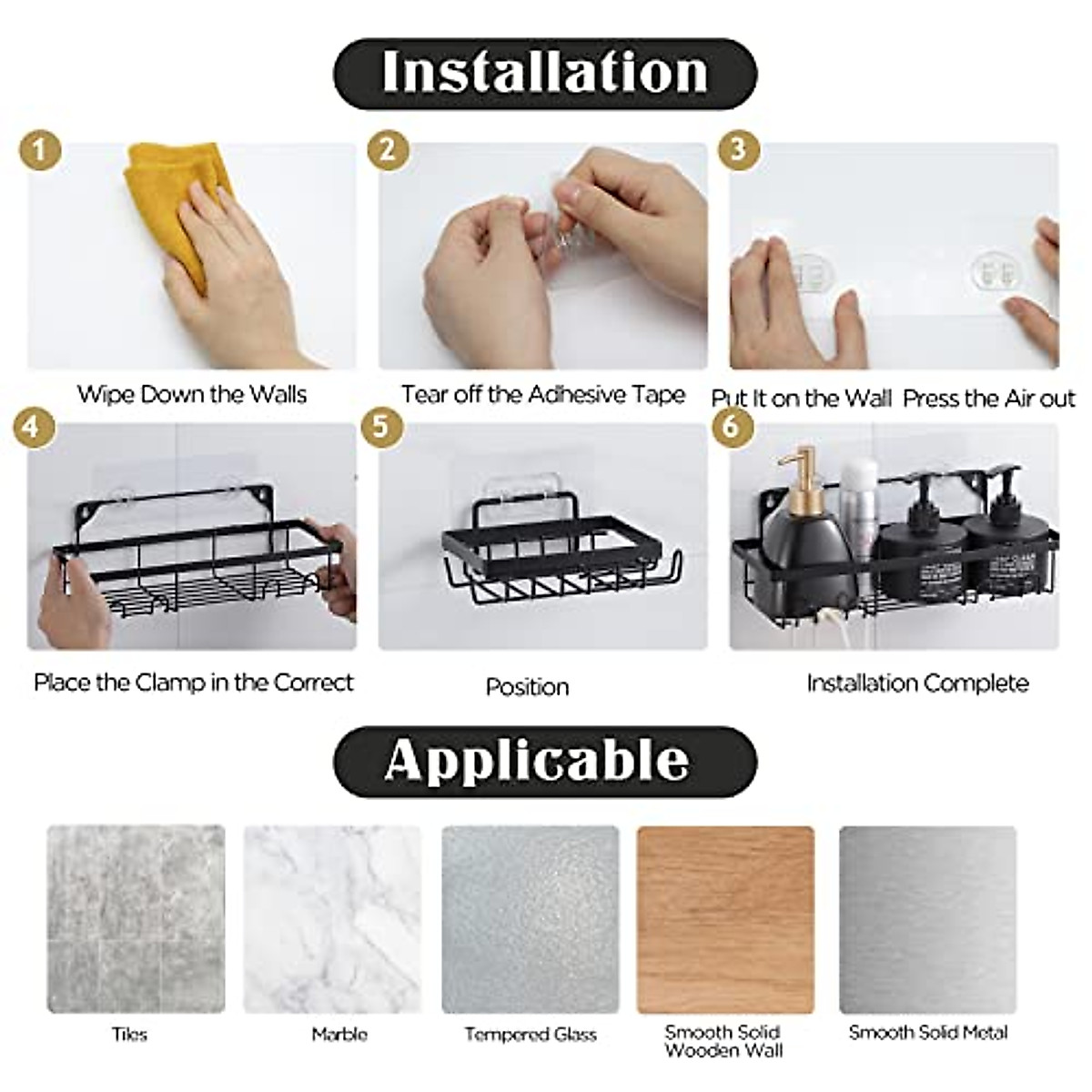 Installation

1

Wipe Down the Walls

2

Tear off the Adhesive Tape

3

Put It on the Wall Press the Air out

4

Place the Clamp in the Correct

5

Position

6

Installation Complete

Applicable

Tiles

Marble

Tempered Glass

Smooth Solid Wooden Wall

Smooth Solid Metal