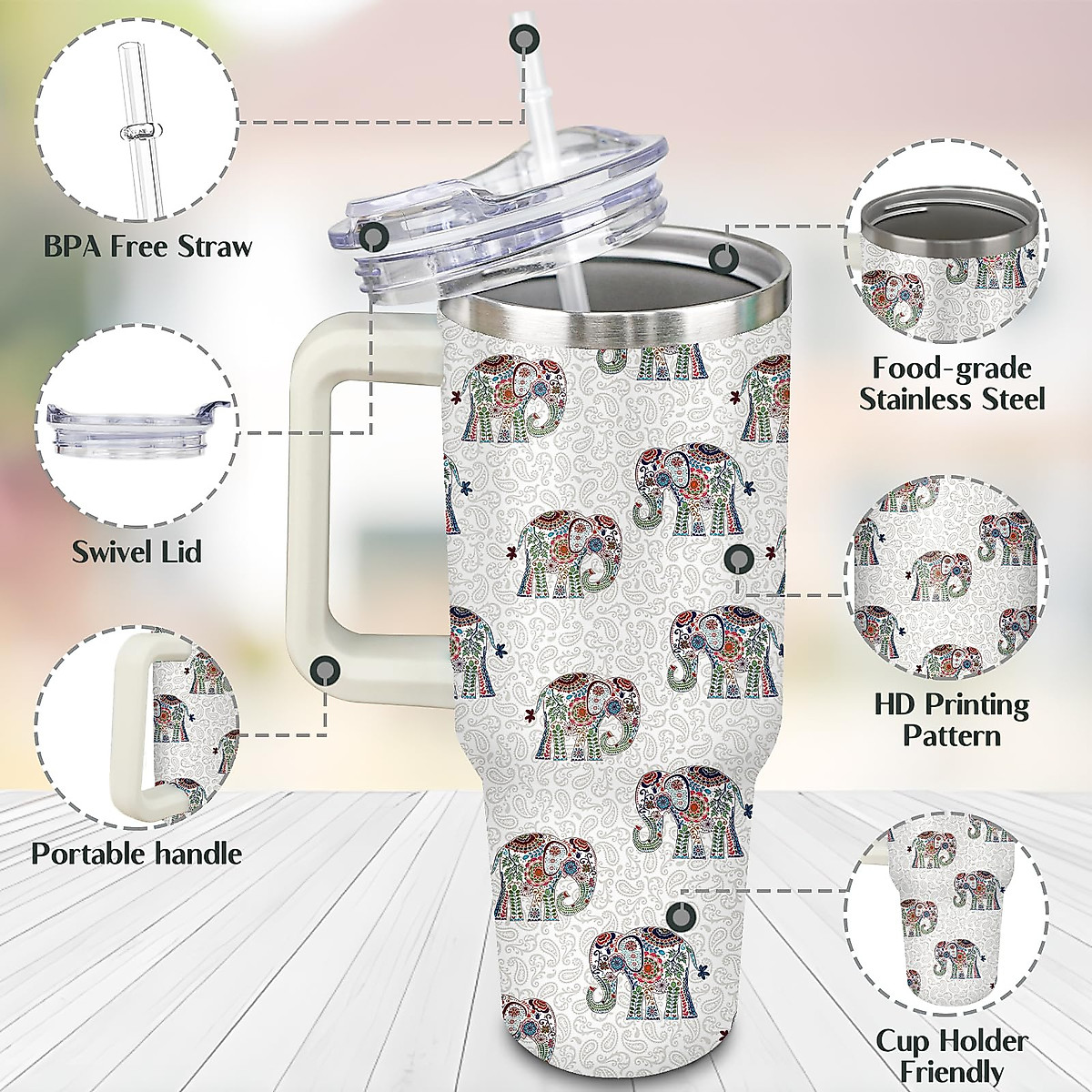 BPA Free Straw

Swivel Lid

Portable handle

Food-grade Stainless Steel

HD Printing Pattern

Cup Holder Friendly