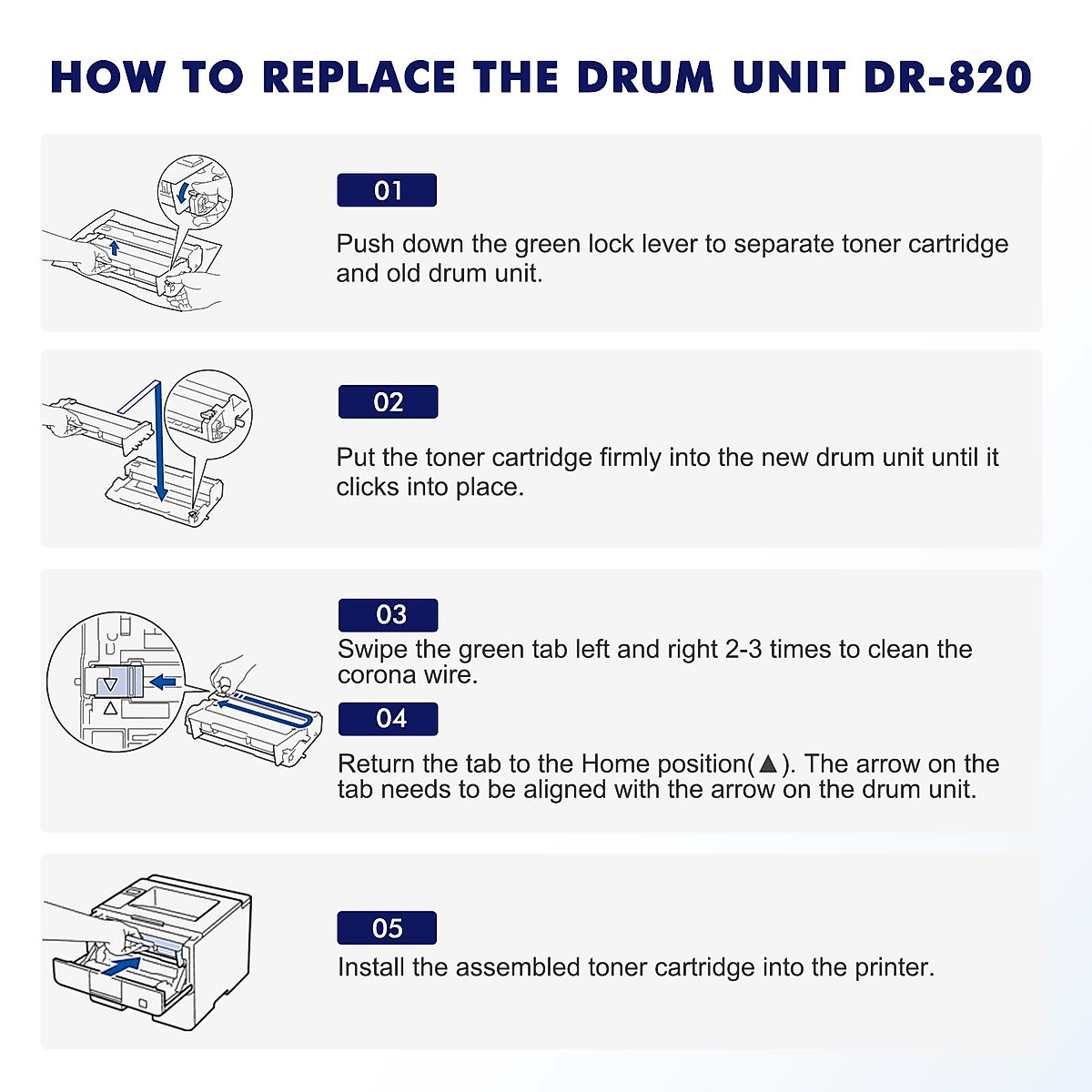 HOW TO REPLACE THE DRUM UNIT DR-820

01

Push down the green lock lever to separate toner cartridge and old drum unit.

02

Put the toner cartridge firmly into the new drum unit until it clicks into place.

03

Swipe the green tab left and right 2-3 times to clean the corona wire.

04

Return the tab to the Home position(▲). The arrow on the tab needs to be aligned with the arrow on the drum unit.

05

Install the assembled toner cartridge into the printer.