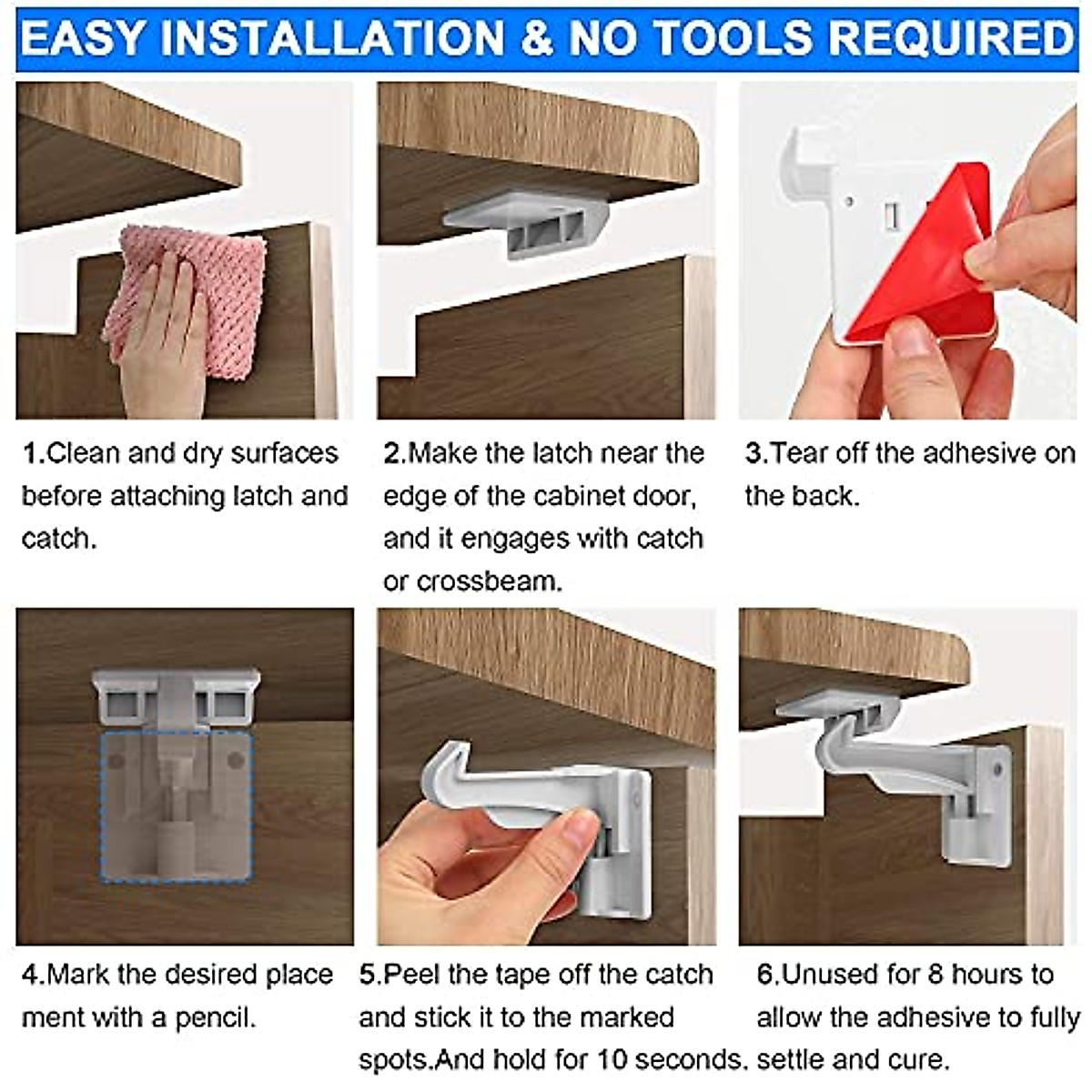 EASY INSTALLATION & NO TOOLS REQUIRED

1.Clean and dry surfaces before attaching latch and catch.

2.Make the latch near the edge of the cabinet door, and it engages with catch or crossbeam.

3.Tear off the adhesive on the back.

4.Mark the desired place ment with a pencil.

5.Peel the tape off the catch and stick it to the marked spots.And hold for 10 seconds.

6.Unused for 8 hours to allow the adhesive to fully settle and cure.