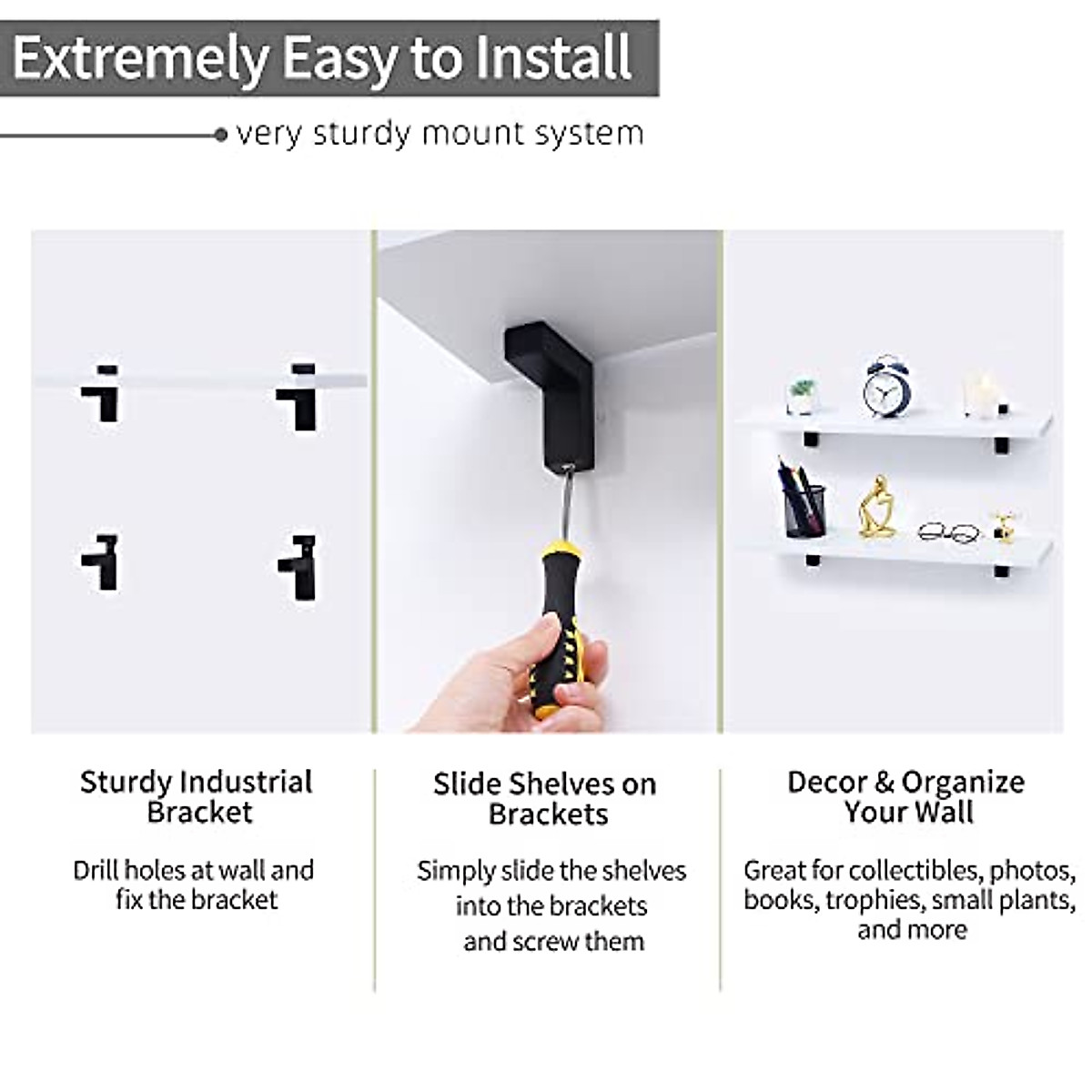 Extremely Easy to Install

very sturdy mount system

Sturdy Industrial Bracket

Drill holes at wall and fix the bracket

Slide Shelves on Brackets

Simply slide the shelves into the brackets and screw them

Decor & Organize Your Wall

Great for collectibles, photos, books, trophies, small plants, and more