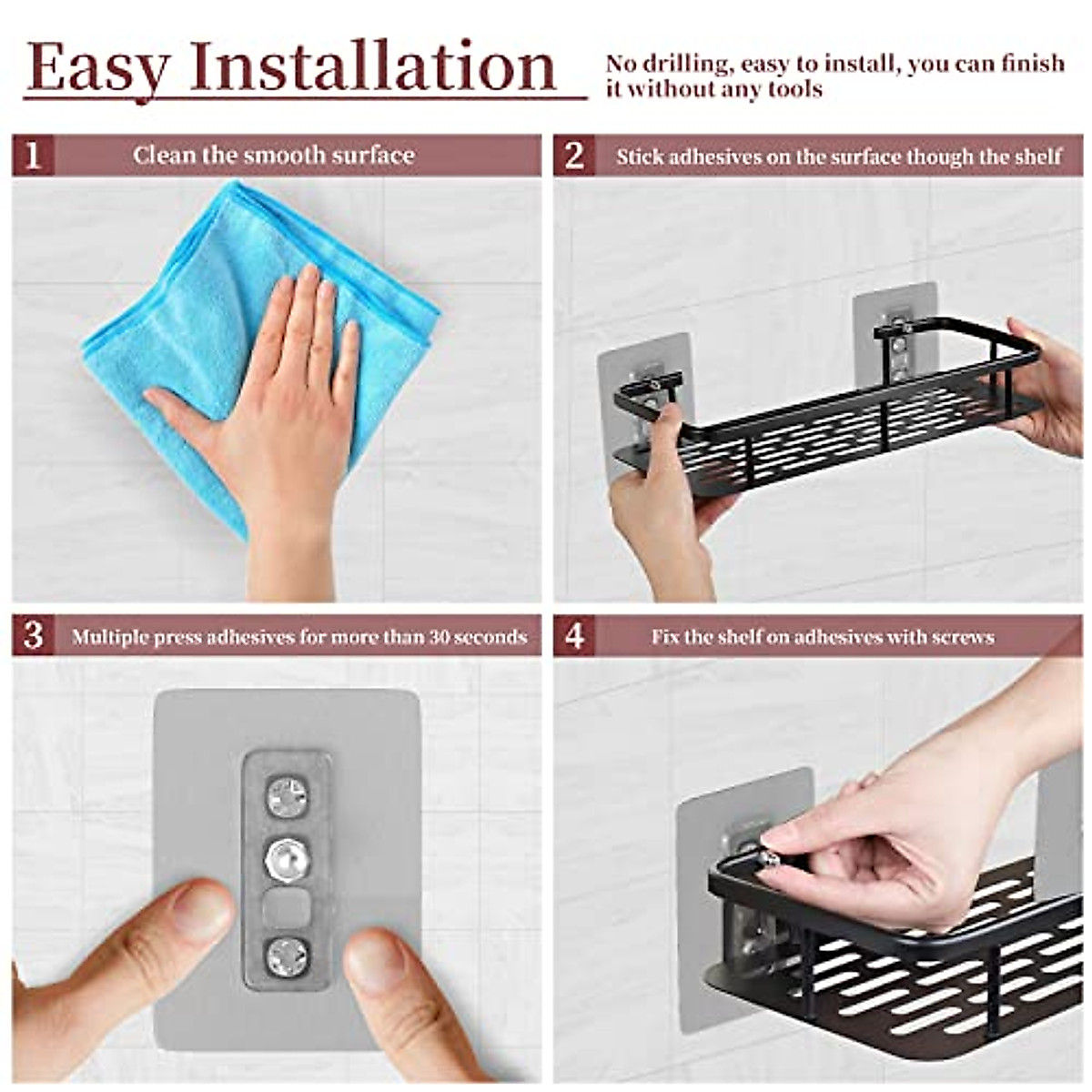 Easy Installation

No drilling, easy to install, you can finish it without any tools

1 Clean the smooth surface

2 Stick adhesives on the surface though the shelf

3 Multiple press adhesives for more than 30 seconds

4 Fix the shelf on adhesives with screws