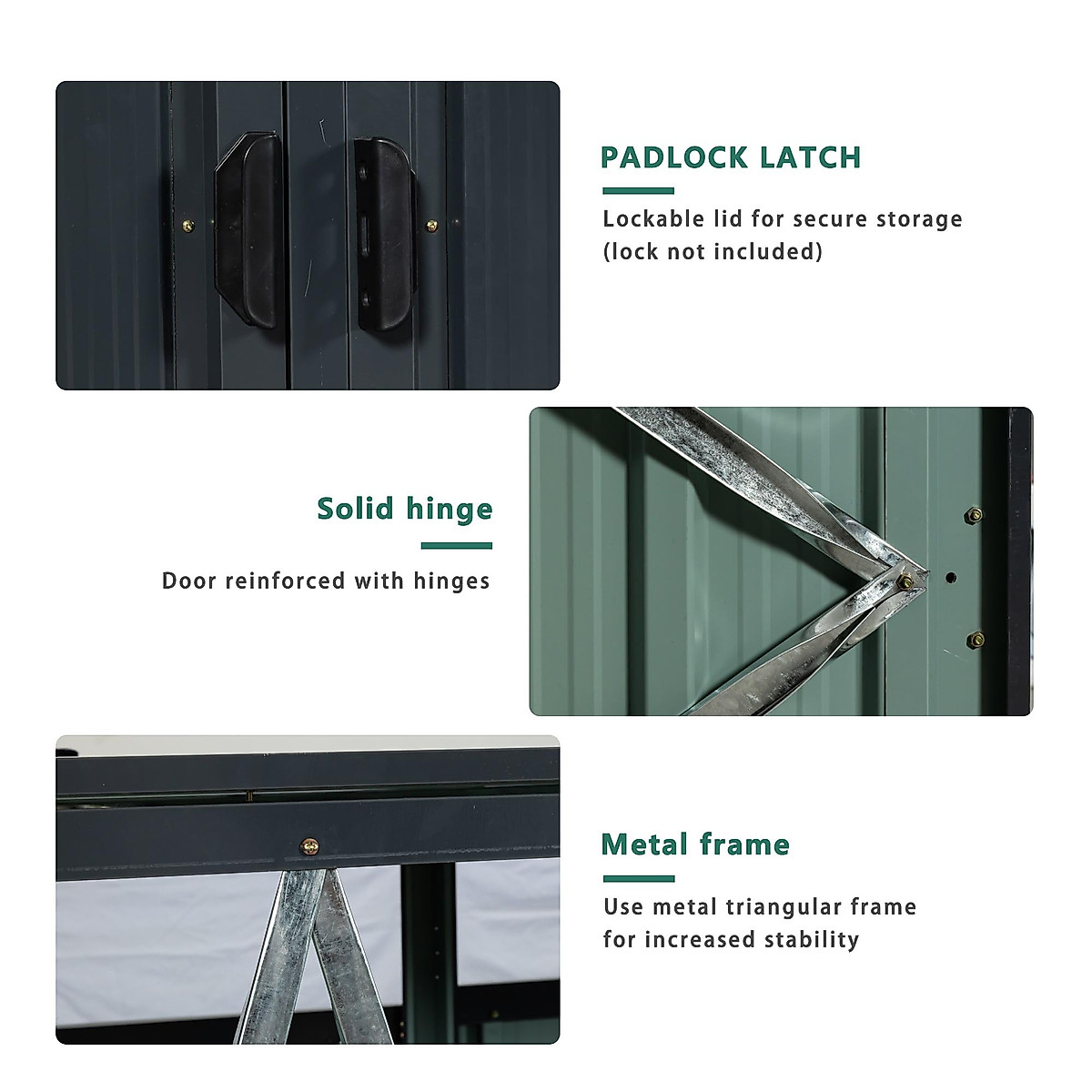 PADLOCK LATCH

Lockable lid for secure storage (lock not included)

Solid hinge

Door reinforced with hinges

Metal frame

Use metal triangular frame for increased stability