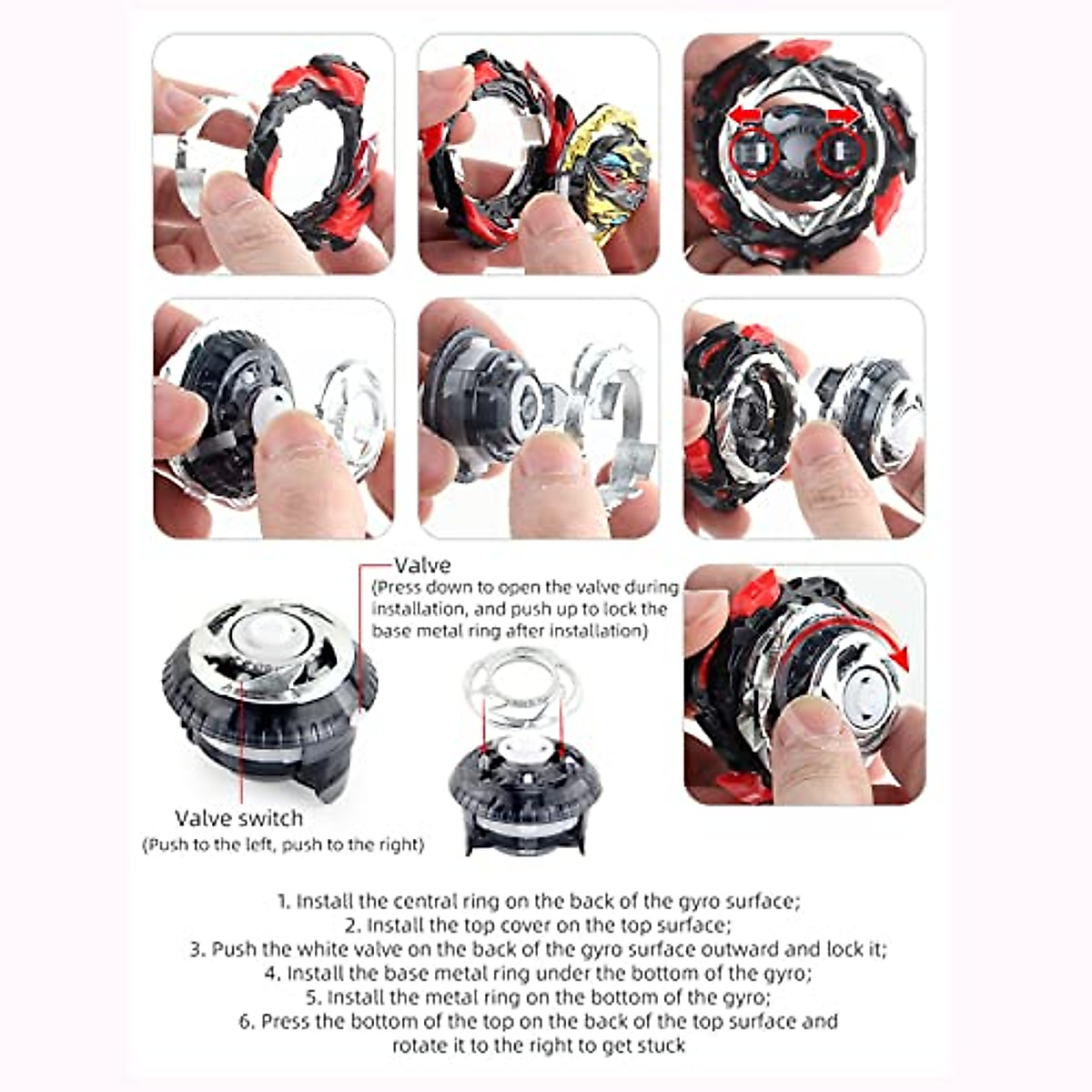 Valve
(Press down to open the valve during installation, and push up to lock the base metal ring after installation)

Valve switch
(Push to the left, push to the right)

1. Install the central ring on the back of the gyro surface;
2. Install the top cover on the top surface;
3. Push the white valve on the back of the gyro surface outward and lock it;
4. Install the base metal ring under the bottom of the gyro;
5. Install the metal ring on the bottom of the gyro;
6. Press the bottom of the top on the back of the top surface and rotate it to the right to get stuck