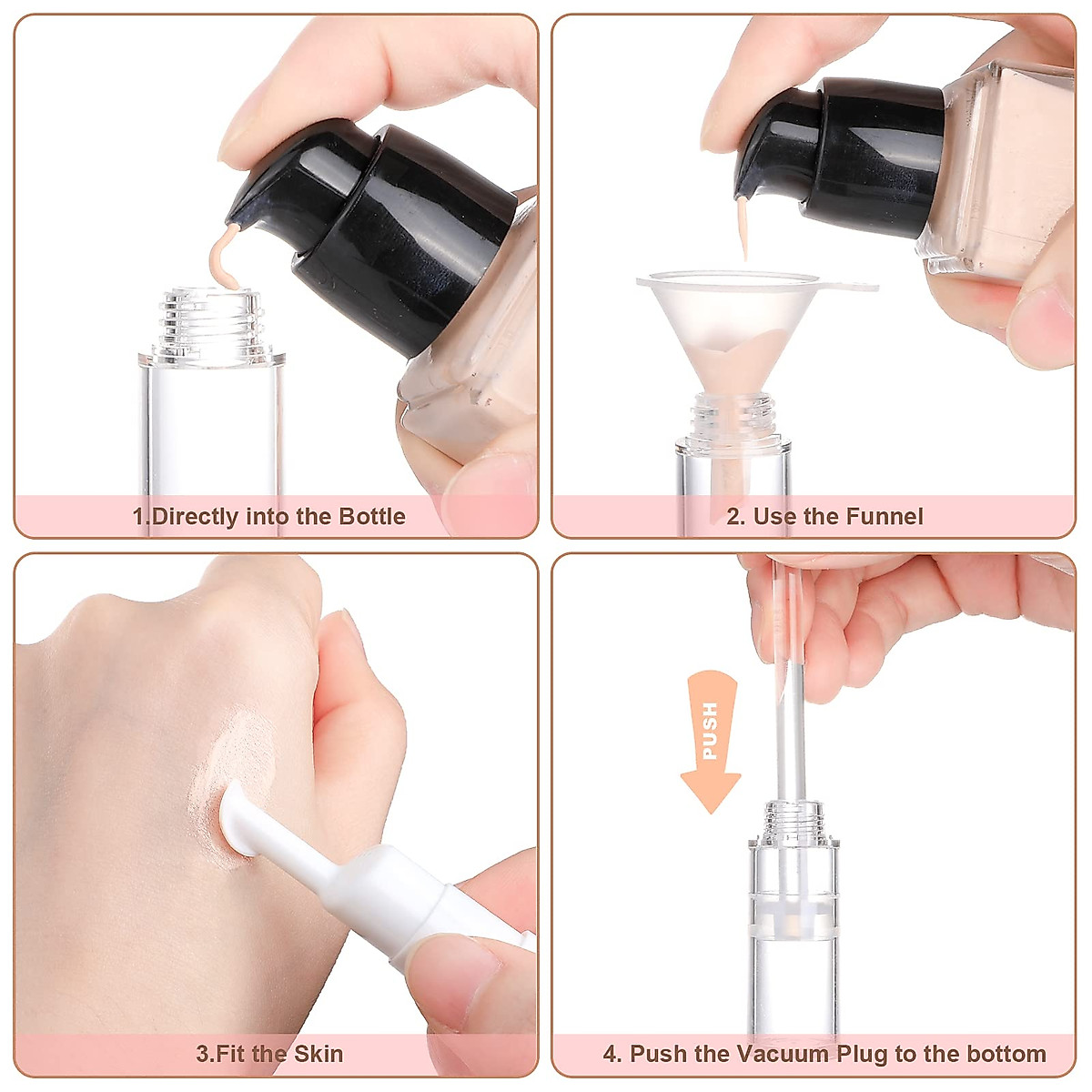 1.Directly into the Bottle

2. Use the Funnel

3.Fit the Skin

PUSH

4. Push the Vacuum Plug to the bottom