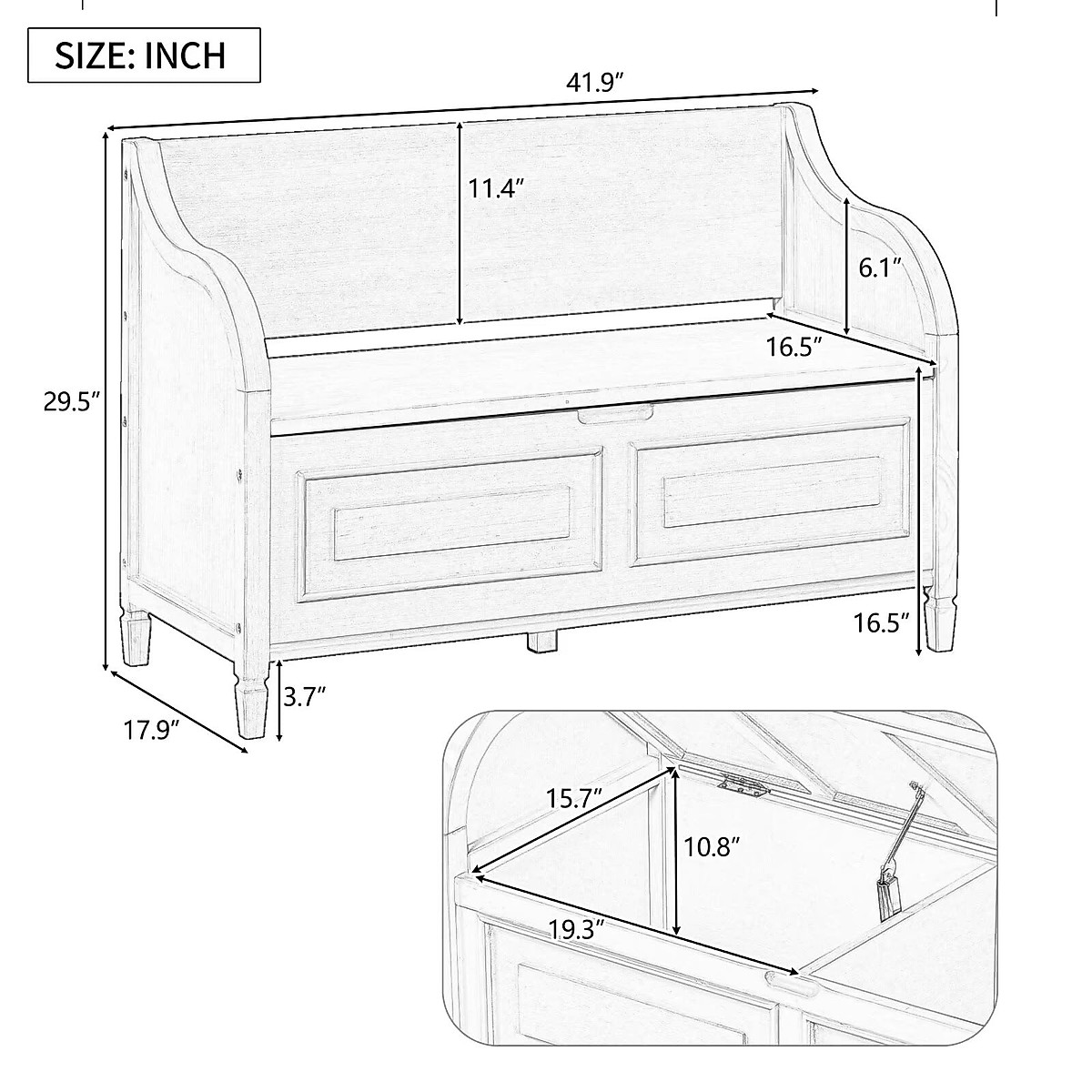 SIZE: INCH

41.9″

11.4″

6.1″

16.5″

29.5″

16.5″

3.7″

17.9″

15.7″

10.8″

19.3″